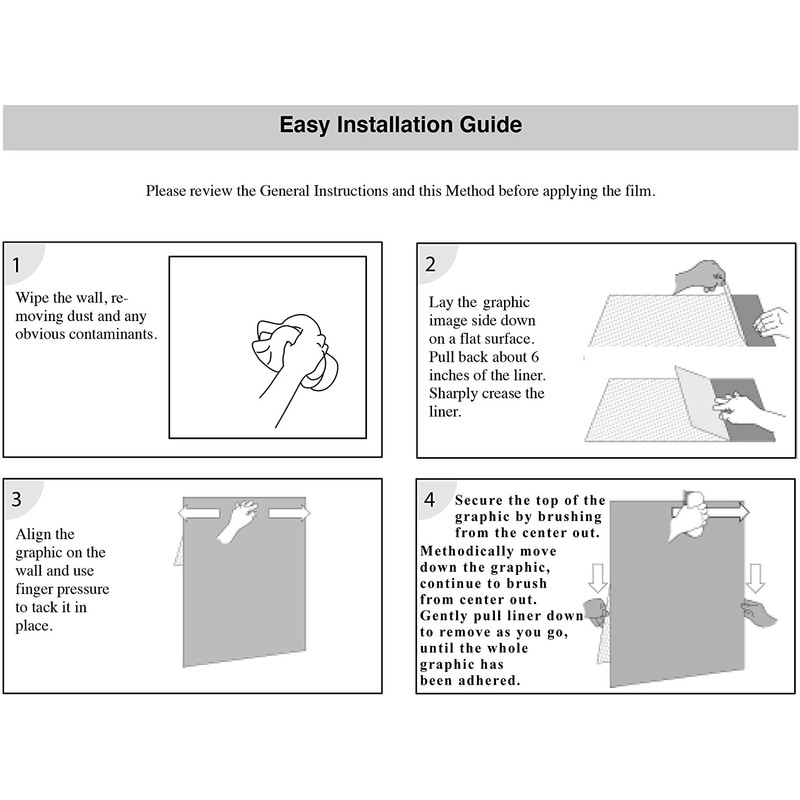 Easy Installation Guide

Please review the General Instructions and this Method before applying the film.

1

Wipe the wall, removing dust and any obvious contaminants.

2

Lay the graphic image side down on a flat surface. Pull back about 6 inches of the liner. Sharply crease the liner.

3

Align the graphic on the wall and use finger pressure to tack it in place.

4

Secure the top of the graphic by brushing from the center out. Methodically move down the graphic, continue to brush from center out. Gently pull liner down to remove as you go, until the whole graphic has been adhered.