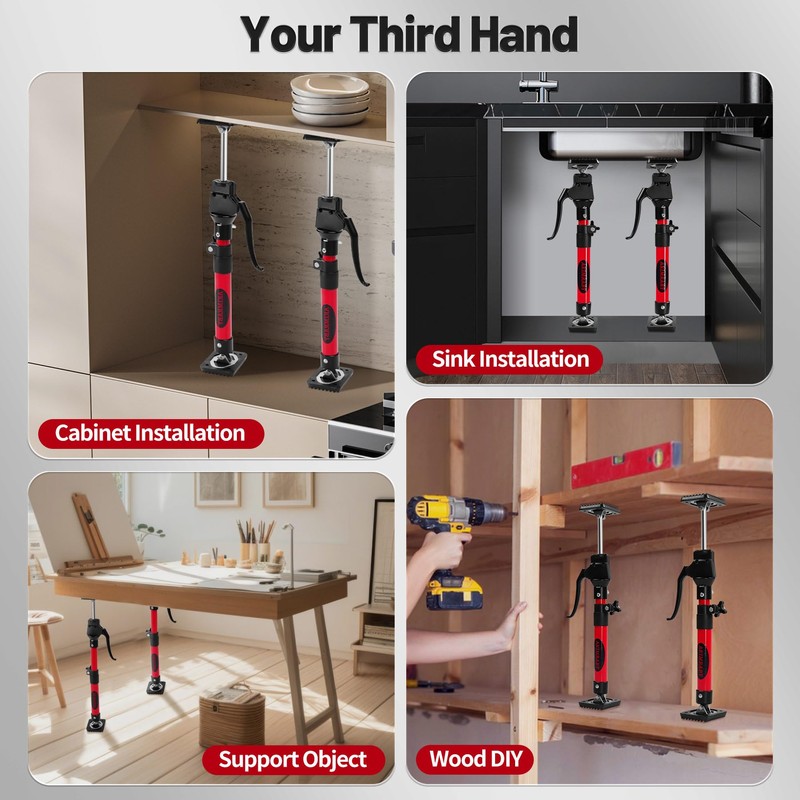 Your Third Hand

Cabinet Installation

Sink Installation

Support Object

Wood DIY