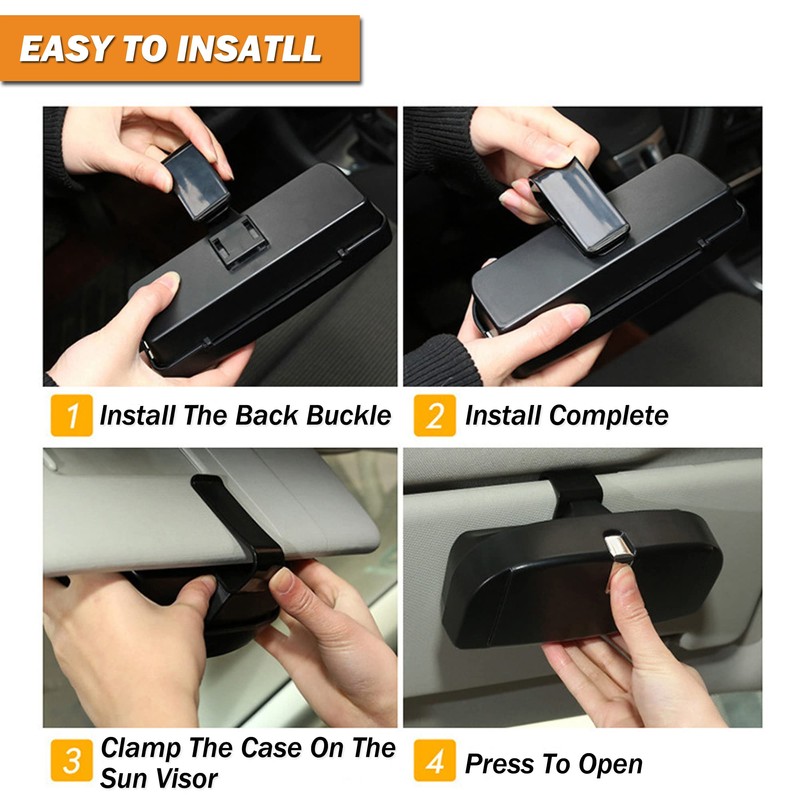 EASY TO INSATLL

1 Install The Back Buckle

2 Install Complete

3 Clamp The Case On The Sun Visor

4 Press To Open