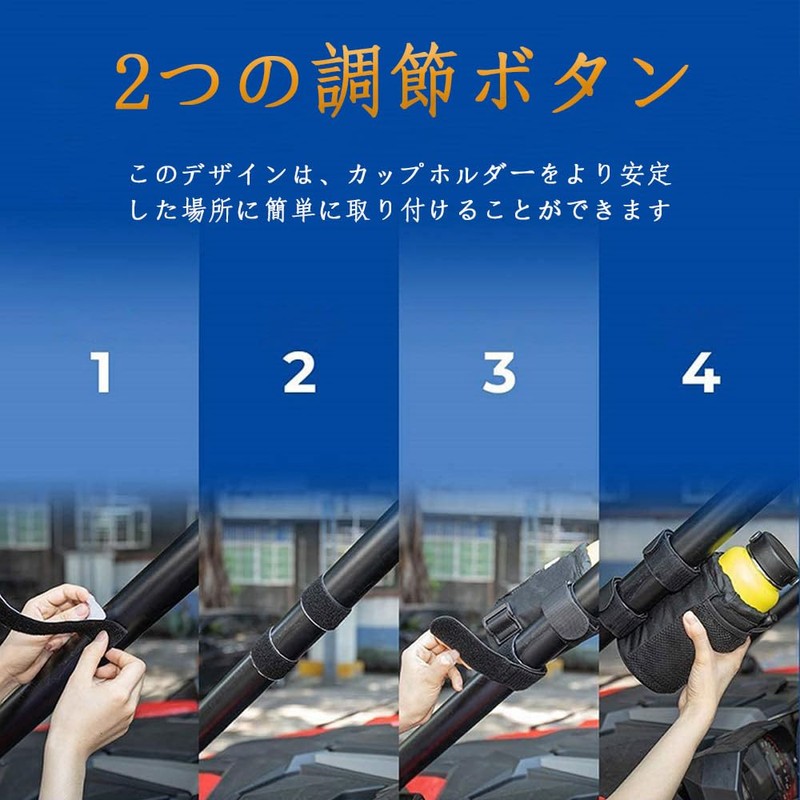 2つの調節ボタン

このデザインは、カップホルダーをより安定した場所に簡単に取り付けることができます

1

2

3

4