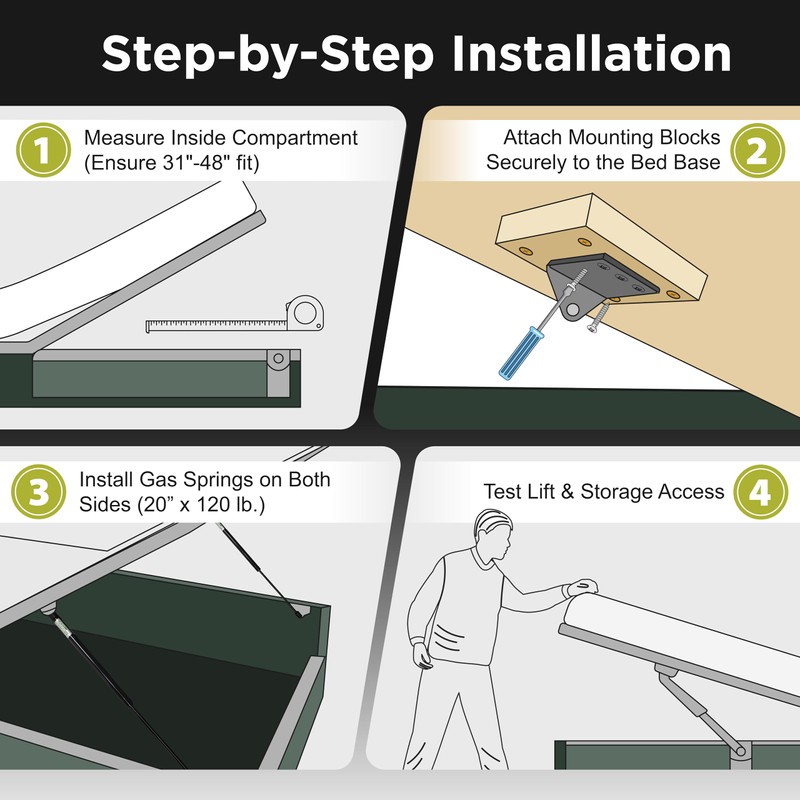 Step-by-Step Installation

1 Measure Inside Compartment (Ensure 31"-48" fit)

Attach Mounting Blocks Securely to the Bed Base 2

3 Install Gas Springs on Both Sides (20” x 120 lb.)

Test Lift & Storage Access 4