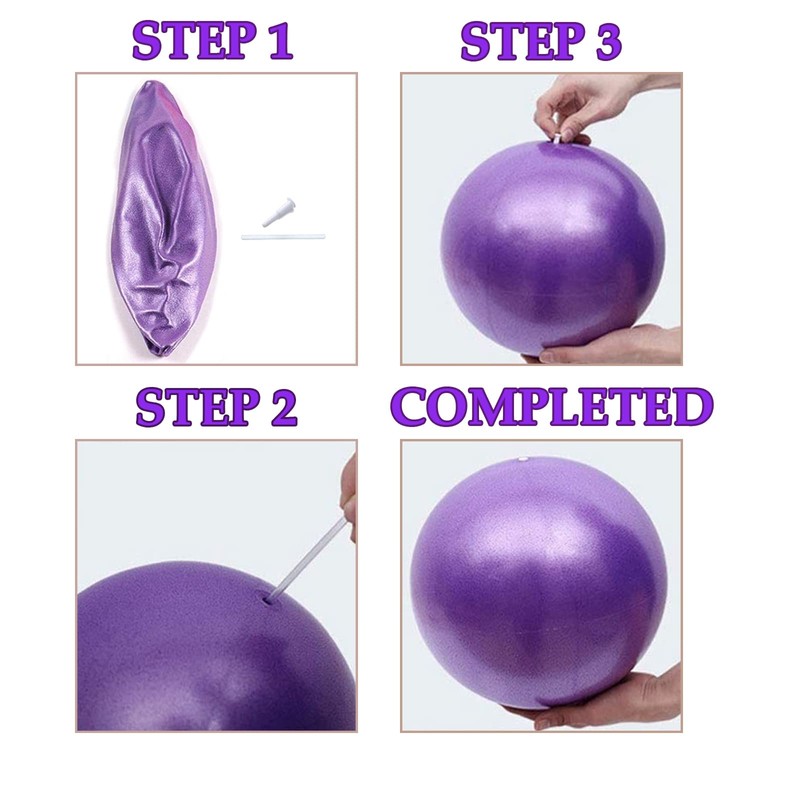 STEP 1

STEP 3

STEP 2

COMPLETED