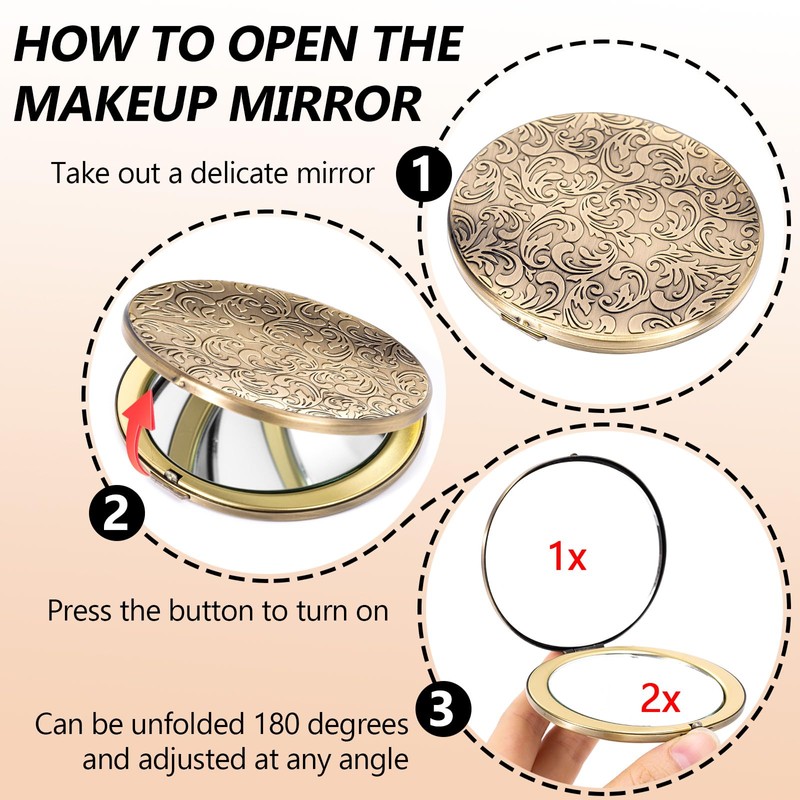 HOW TO OPEN THE MAKEUP MIRROR

Take out a delicate mirror

1

2

Press the button to turn on

1x

2x

3

Can be unfolded 180 degrees and adjusted at any angle