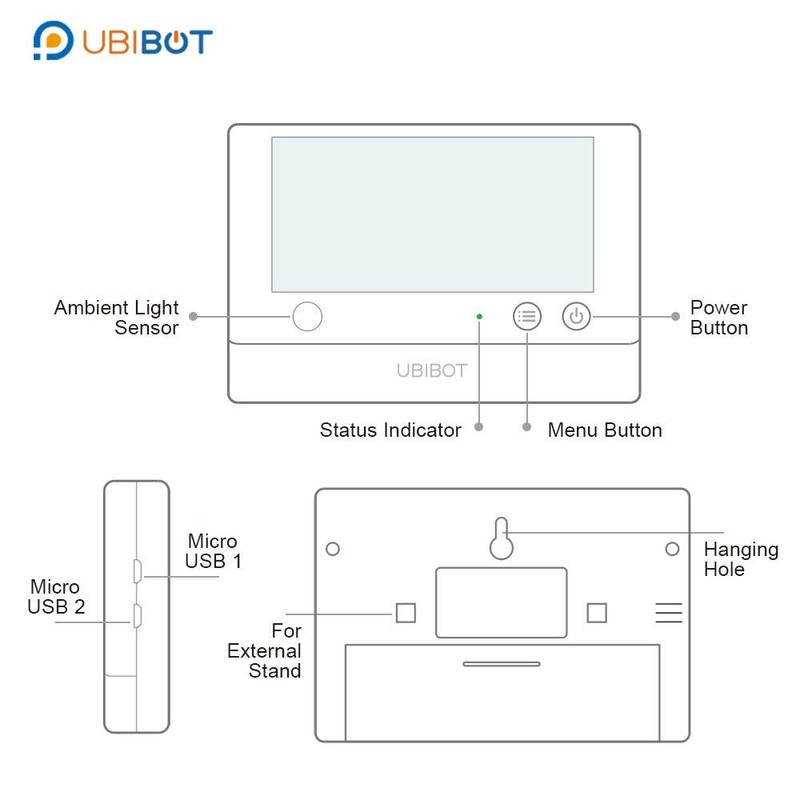 UBIBOT

Ambient Light Sensor

Power Button

UBIBOT

Status Indicator

Menu Button

Micro USB 1

Micro USB 2

Hanging Hole

For External Stand