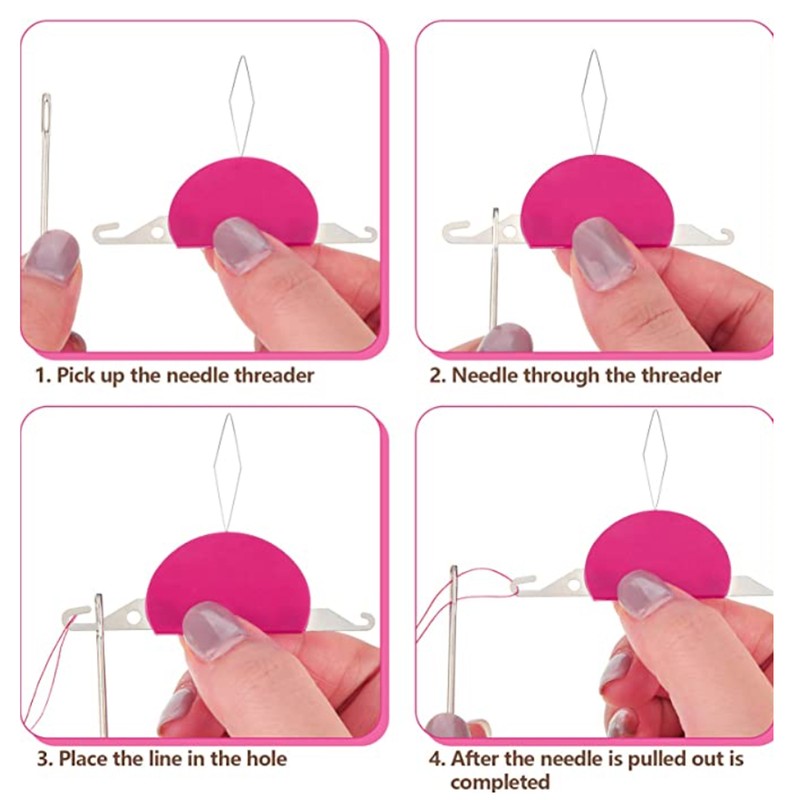 1. Pick up the needle threader

2. Needle through the threader

3. Place the line in the hole

4. After the needle is pulled out is completed