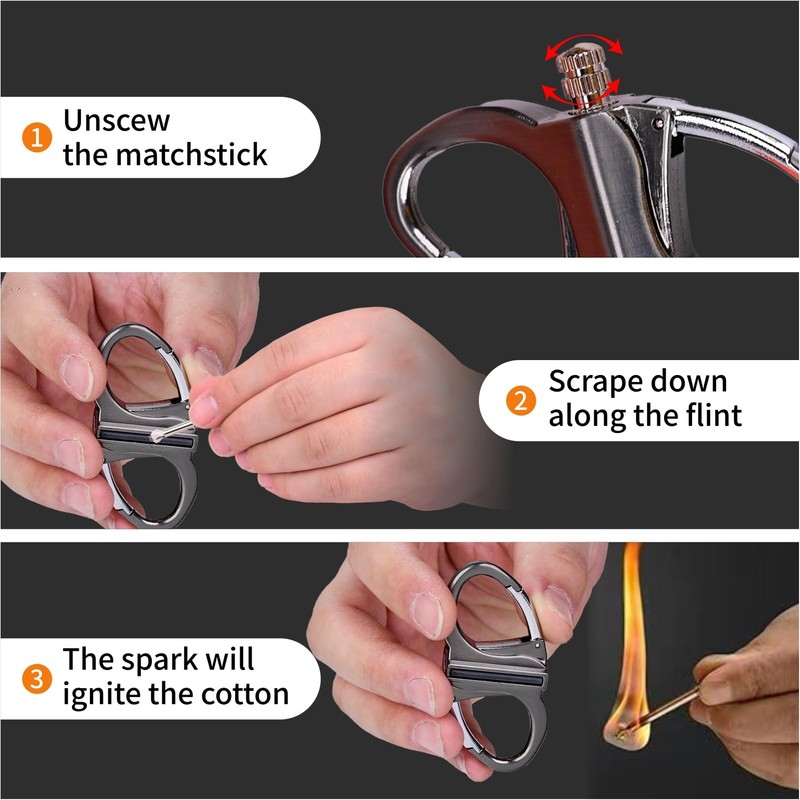 1 Unscew the matchstick

2 Scrape down along the flint

3 The spark will ignite the cotton