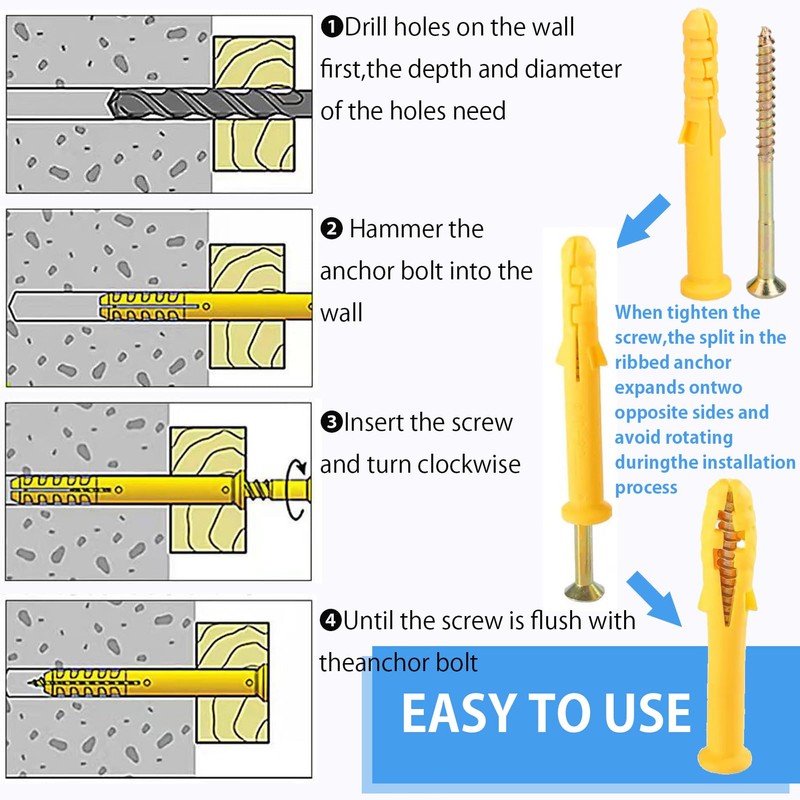 ❶Drill holes on the wall first,the depth and diameter of the holes need

❷ Hammer the anchor bolt into the wall

❸Insert the screw and turn clockwise

❹Until the screw is flush with theanchor bolt

When tighten the screw,the split in the ribbed anchor expands ontwo opposite sides and avoid rotating duringthe installation process

EASY TO USE