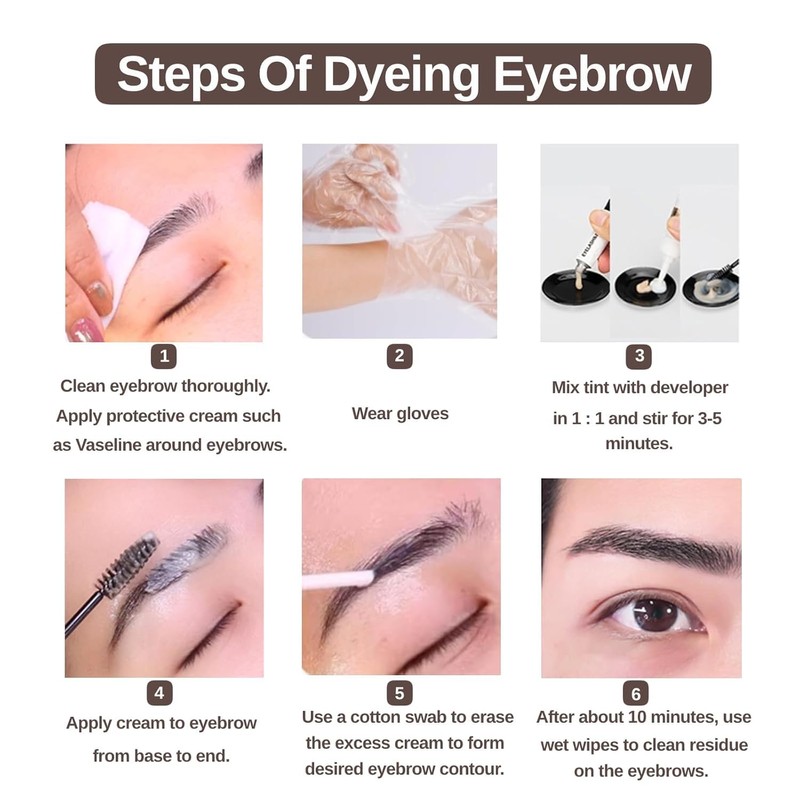 Steps Of Dyeing Eyebrow

1
Clean eyebrow thoroughly. Apply protective cream such as Vaseline around eyebrows.

2
Wear gloves

EYELASHES

3
Mix tint with developer in 1 : 1 and stir for 3-5 minutes.

4
Apply cream to eyebrow from base to end.

5
Use a cotton swab to erase the excess cream to form desired eyebrow contour.

6
After about 10 minutes, use wet wipes to clean residue on the eyebrows.