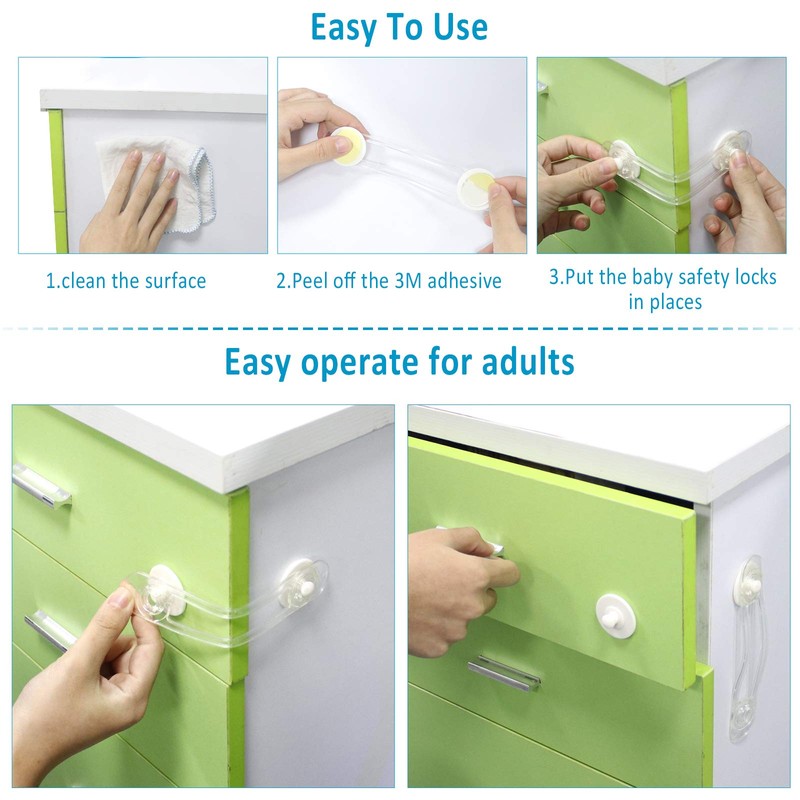 Easy To Use

1.clean the surface

2.Peel off the 3M adhesive

3.Put the baby safety locks in places

Easy operate for adults