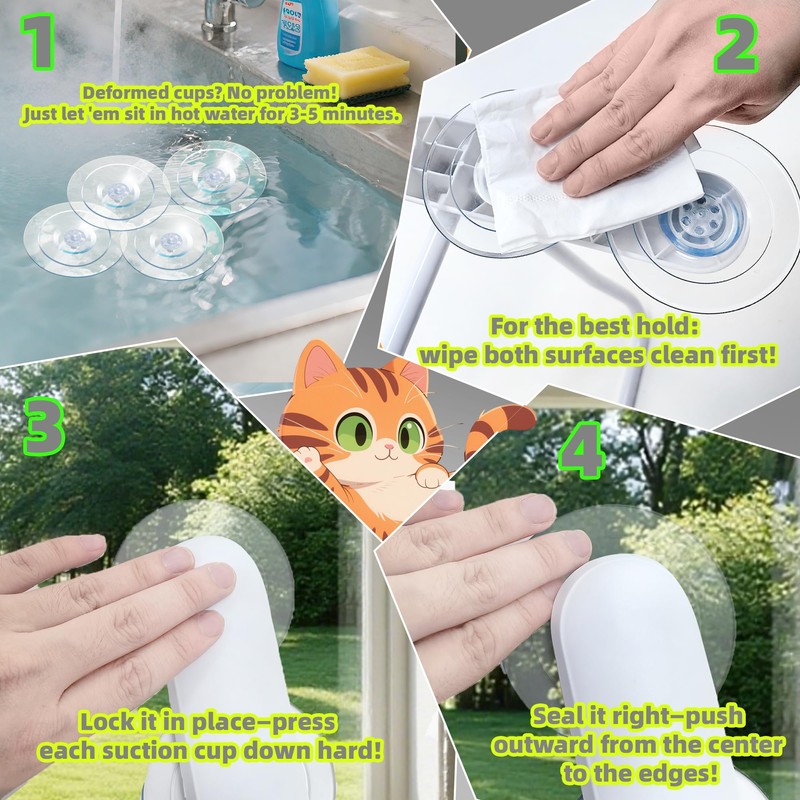 1

Deformed cups? No problem!
Just let 'em sit in hot water for 3-5 minutes.

2

For the best hold:
wipe both surfaces clean first!

3

Lock it in place–press each suction cup down hard!

4

Seal it right–push outward from the center to the edges!