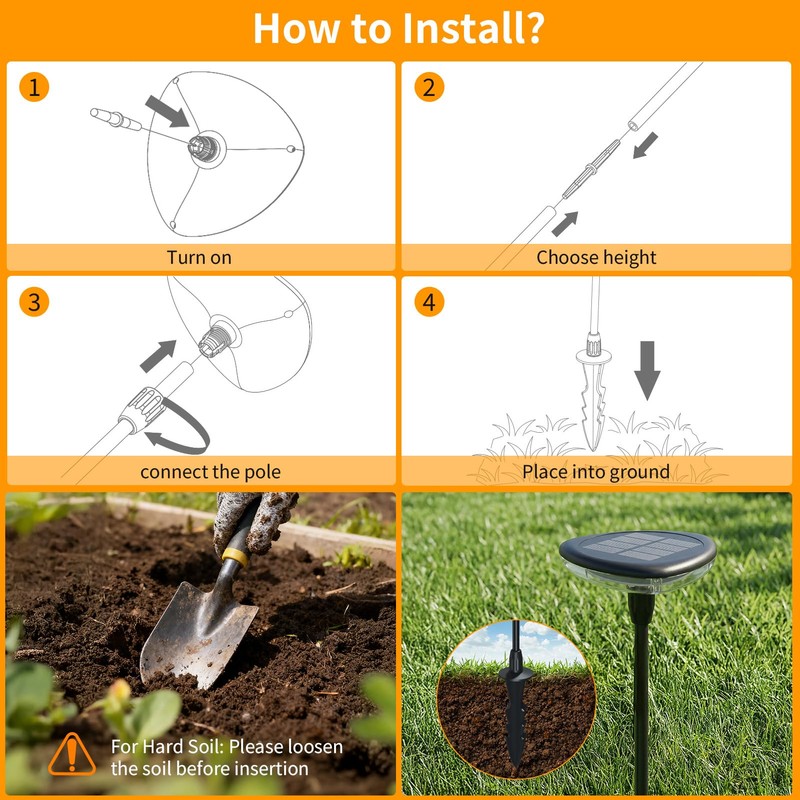 How to Install?

1

Turn on

2

Choose height

3

connect the pole

4

Place into ground

For Hard Soil: Please loosen the soil before insertion