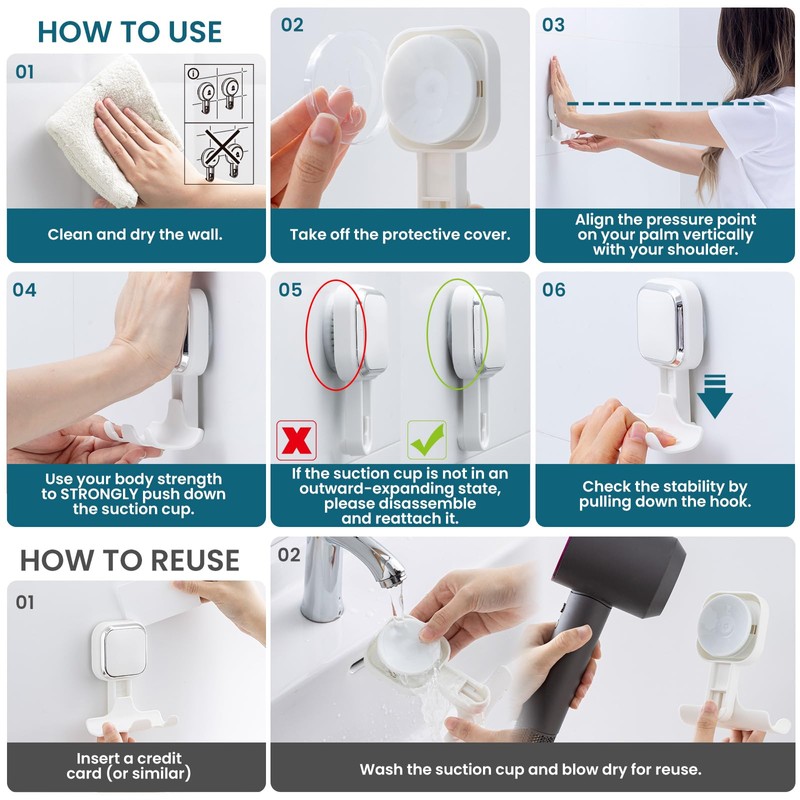 HOW TO USE

01

Clean and dry the wall.

02

Take off the protective cover.

03

Align the pressure point on your palm vertically with your shoulder.

04

Use your body strength to STRONGLY push down the suction cup.

05

If the suction cup is not in an outward-expanding state, please disassemble and reattach it.

06

Check the stability by pulling down the hook.

HOW TO REUSE

01

Insert a credit card (or similar)

02

Wash the suction cup and blow dry for reuse.