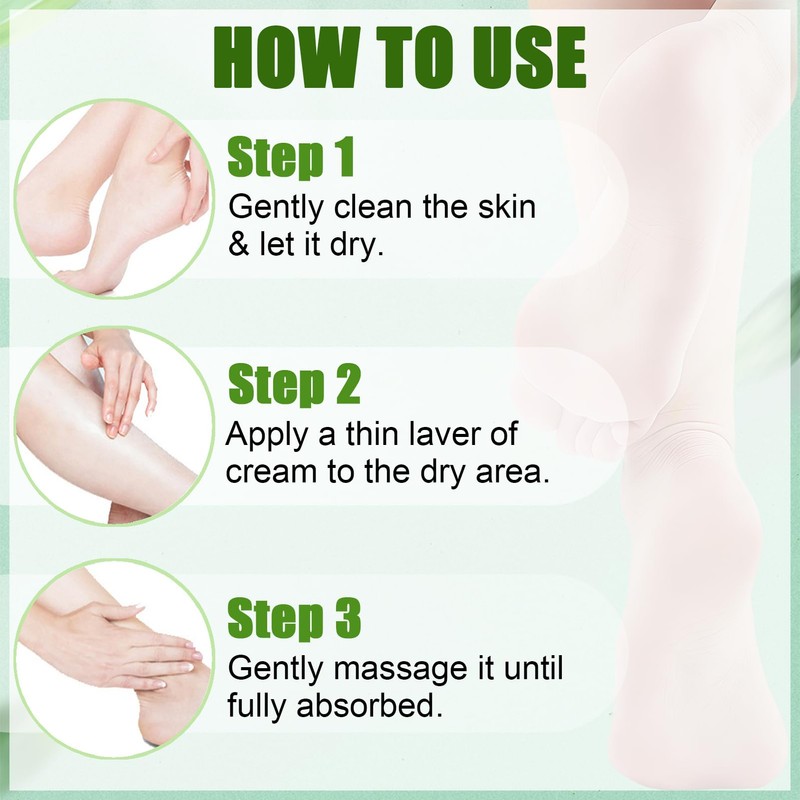 HOW TO USE

Step 1
Gently clean the skin & let it dry.

Step 2
Apply a thin laver of cream to the dry area.

Step 3
Gently massage it until fully absorbed.