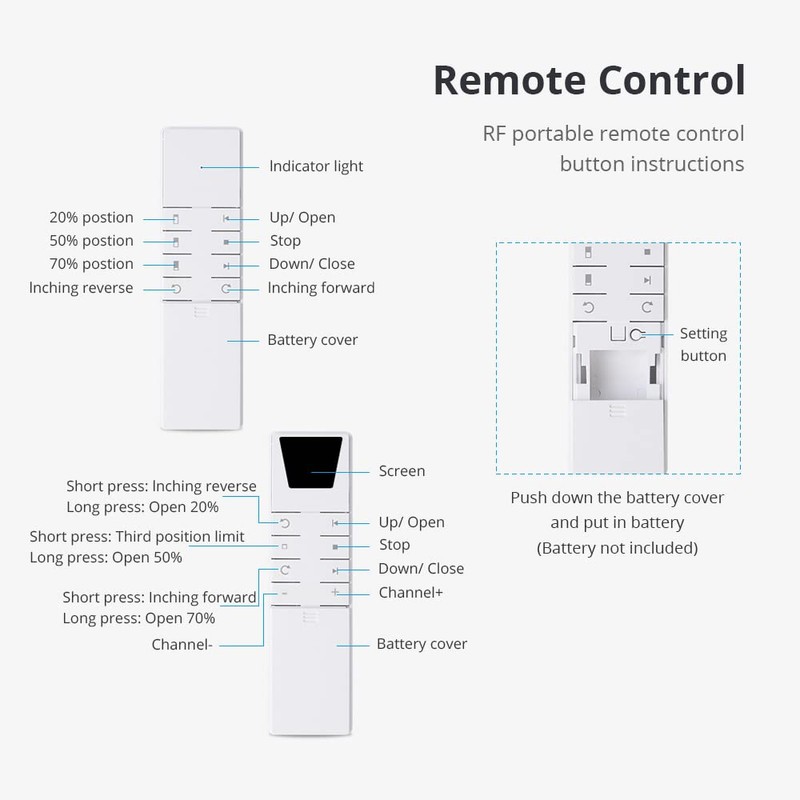 Remote Control

RF portable remote control button instructions

Indicator light

20% postion
50% postion
70% postion
Inching reverse

Up/ Open
Stop
Down/ Close
Inching forward

Battery cover

Setting button

Push down the battery cover and put in battery (Battery not included)

Screen

Short press: Inching reverse
Long press: Open 20%

Short press: Third position limit
Long press: Open 50%

Short press: Inching forward
Long press: Open 70%

Channel-

Up/ Open
Stop
Down/ Close
Channel+

Battery cover