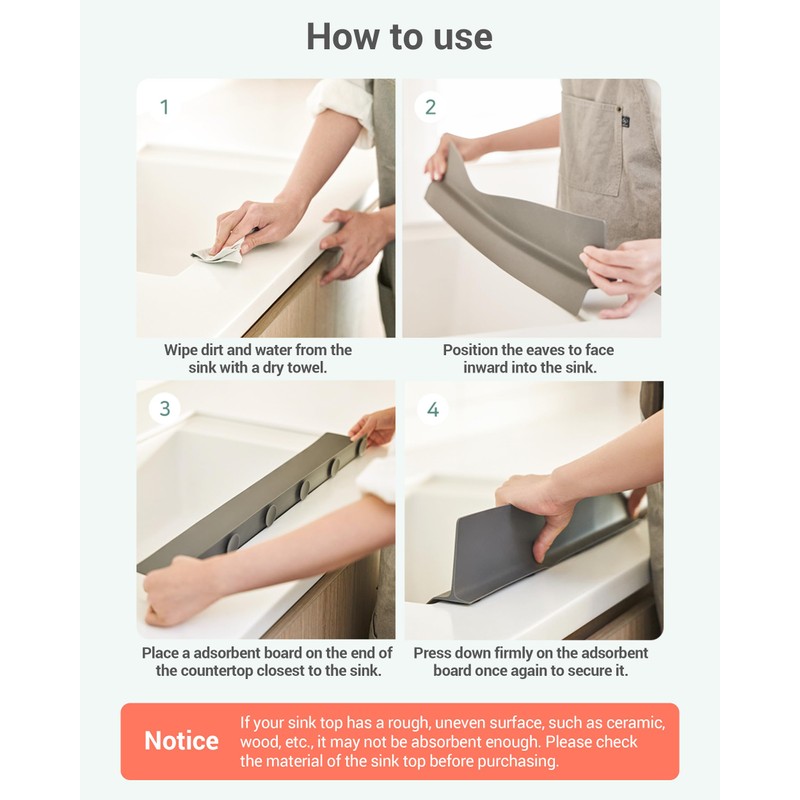 How to use

1

Wipe dirt and water from the sink with a dry towel.

2

Position the eaves to face inward into the sink.

3

Place a adsorbent board on the end of the countertop closest to the sink.

4

Press down firmly on the adsorbent board once again to secure it.

Notice

If your sink top has a rough, uneven surface, such as ceramic, wood, etc., it may not be absorbent enough. Please check the material of the sink top before purchasing.