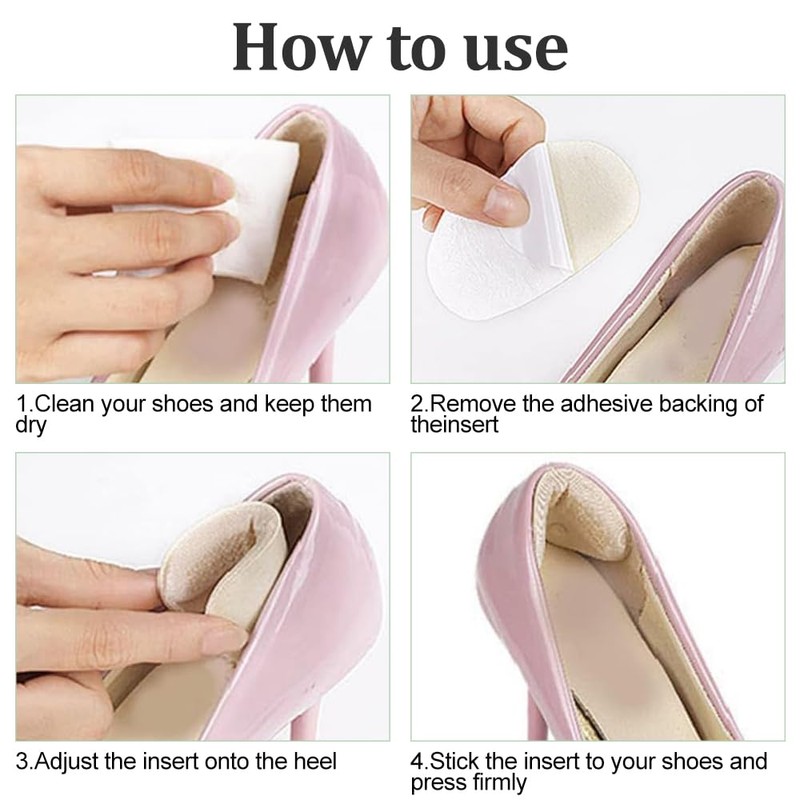 How to use

1.Clean your shoes and keep them dry

2.Remove the adhesive backing of theinsert

3.Adjust the insert onto the heel

4.Stick the insert to your shoes and press firmly