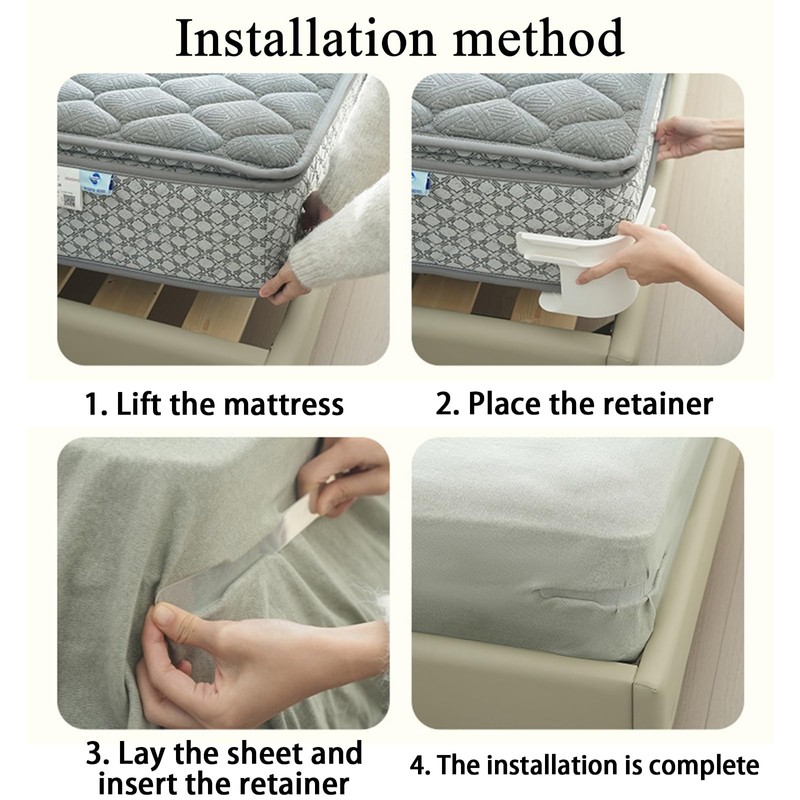 Installation method

1. Lift the mattress

2. Place the retainer

3. Lay the sheet and insert the retainer

4. The installation is complete