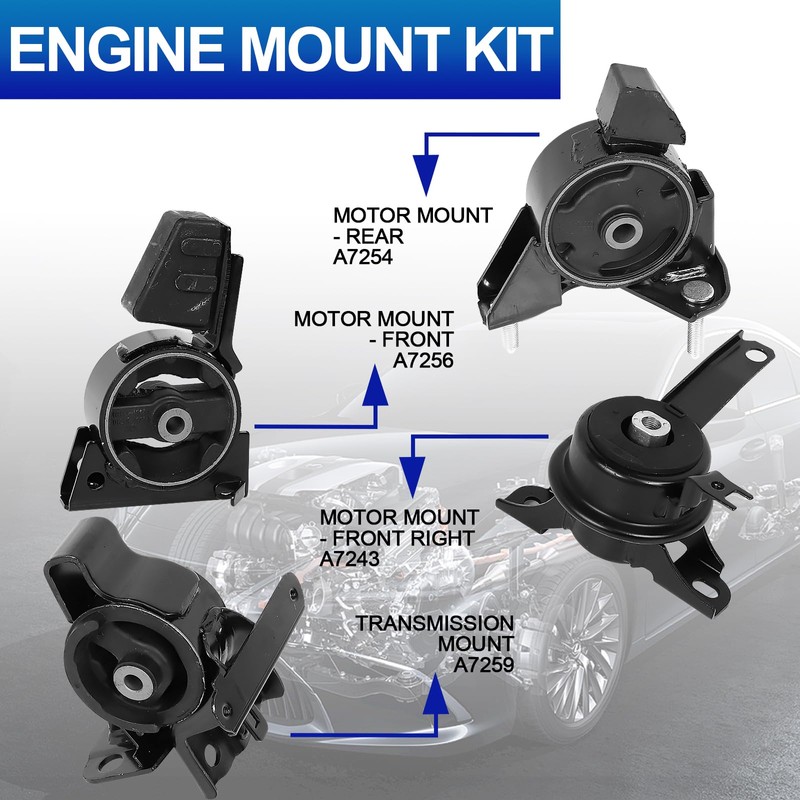 ENGINE MOUNT KIT

MOTOR MOUNT - REAR A7254

MOTOR MOUNT - FRONT A7256

MOTOR MOUNT - FRONT RIGHT A7243

TRANSMISSION MOUNT A7259