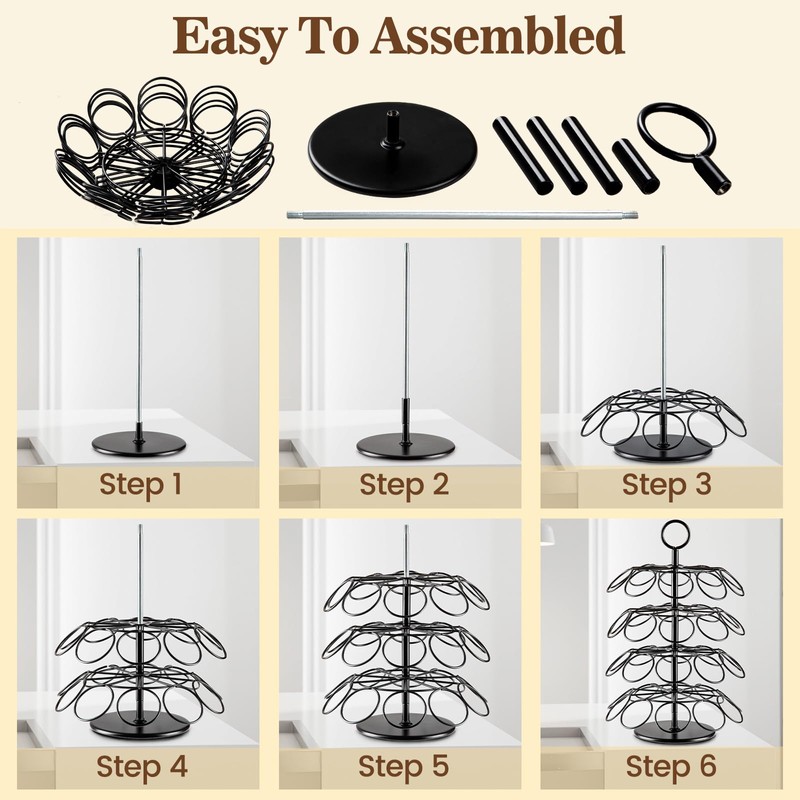 Easy To Assembled

Step 1

Step 2

Step 3

Step 4

Step 5

Step 6