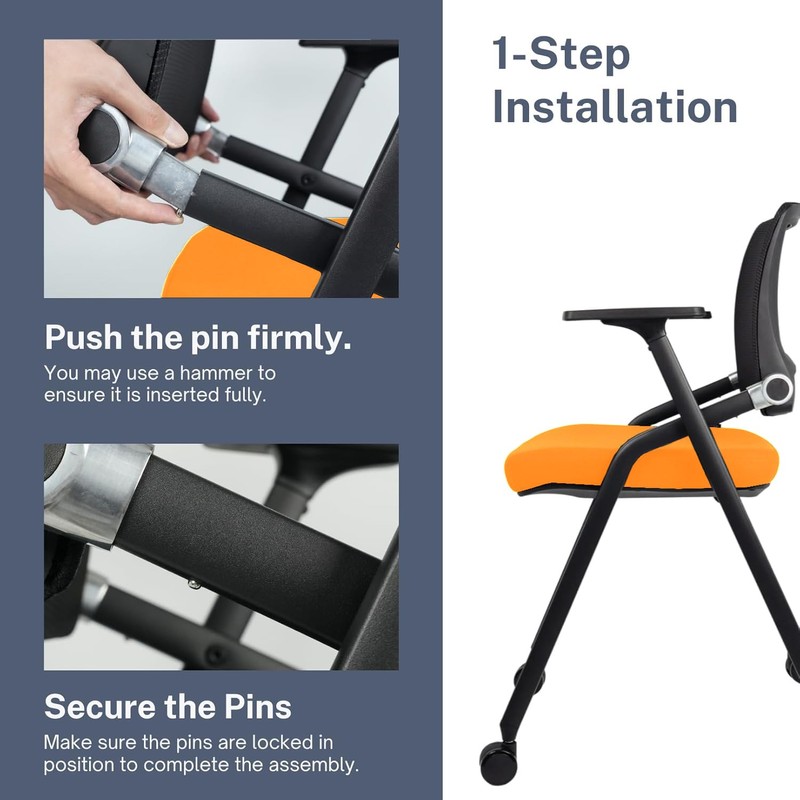 Push the pin firmly.
You may use a hammer to ensure it is inserted fully.

Secure the Pins
Make sure the pins are locked in position to complete the assembly.

1-Step Installation