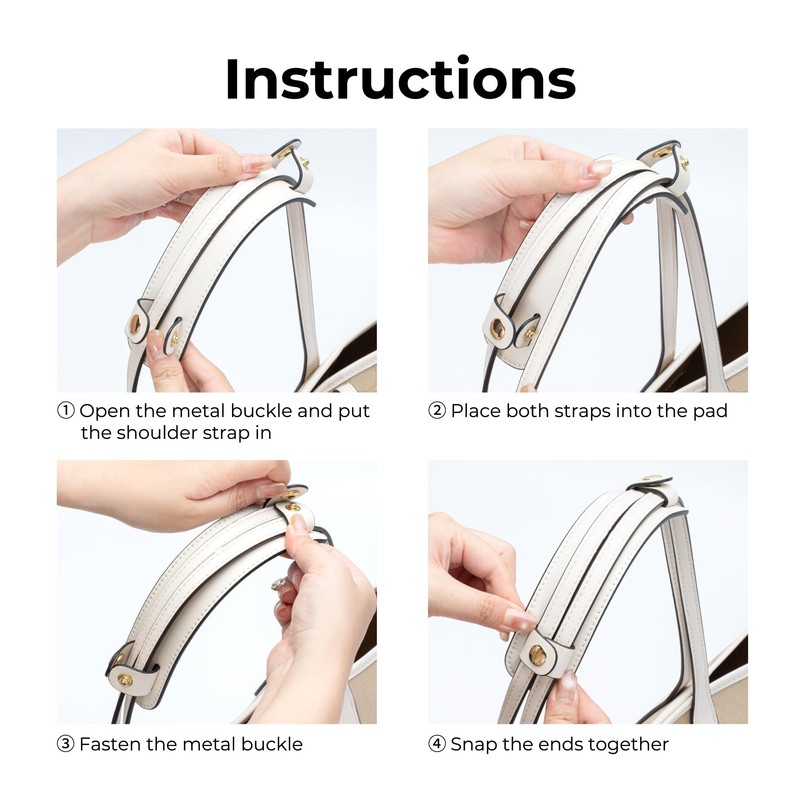 Instructions

① Open the metal buckle and put the shoulder strap in

② Place both straps into the pad

③ Fasten the metal buckle

④ Snap the ends together