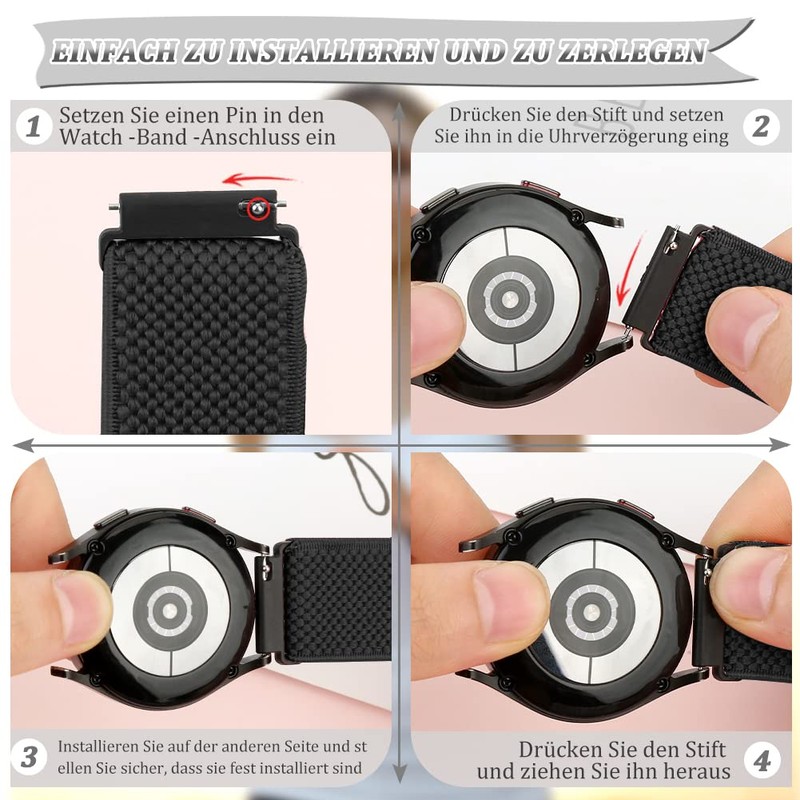 EINFACH ZU INSTALLIEREN UND ZU ZERLEGEN

1 Setzen Sie einen Pin in den Watch -Band -Anschluss ein

Drücken Sie den Stift und setzen Sie ihn in die Uhrverzögerung eing 2

3 Installieren Sie auf der anderen Seite und st ellen Sie sicher, dass sie fest installiert sind

Drücken Sie den Stift und ziehen Sie ihn heraus 4