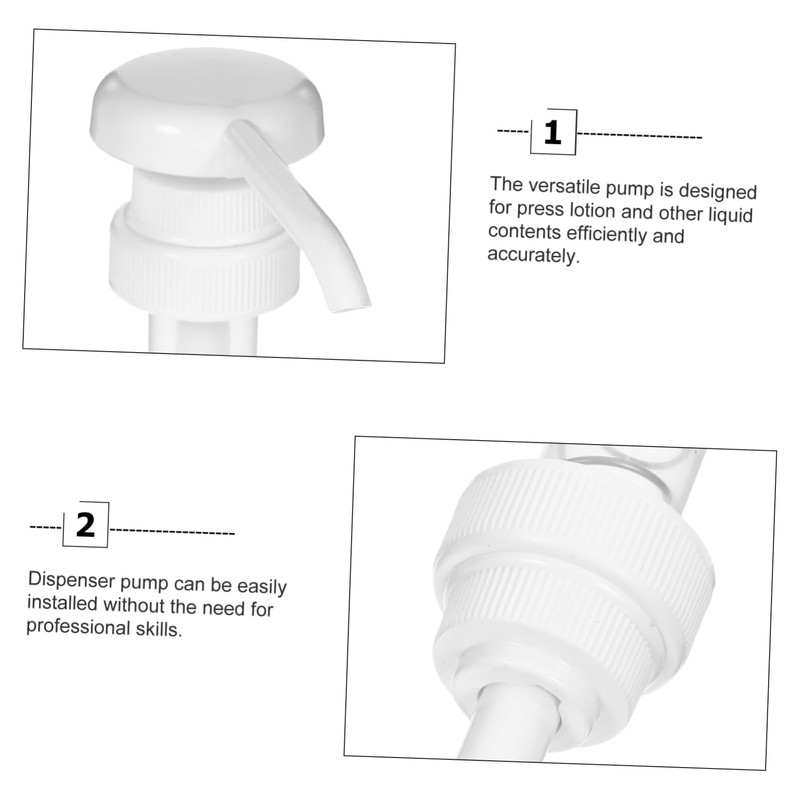 1

The versatile pump is designed for press lotion and other liquid contents efficiently and accurately.

2

Dispenser pump can be easily installed without the need for professional skills.