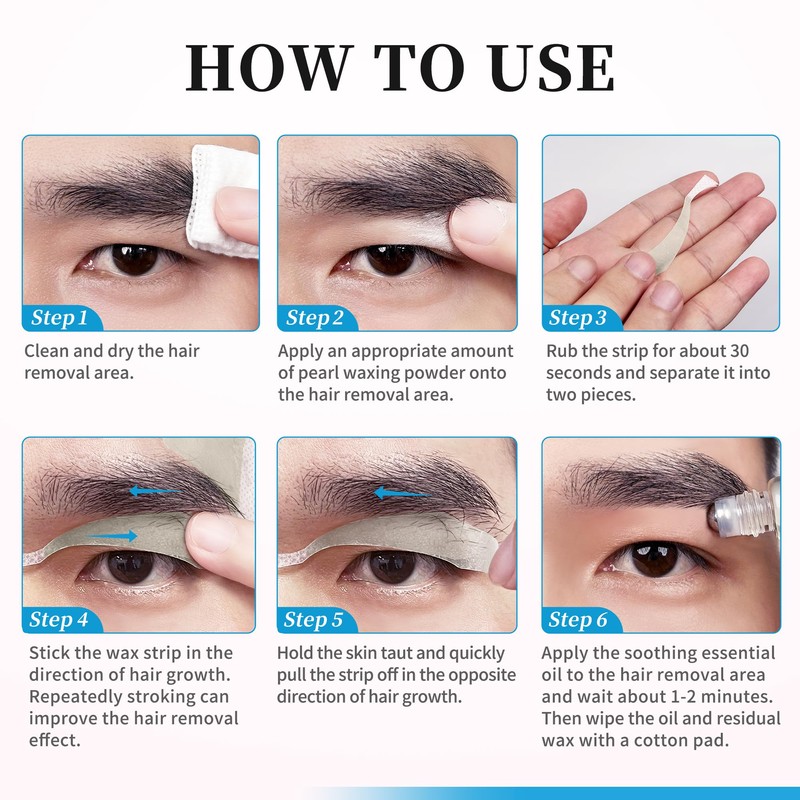 HOW TO USE

Step 1
Clean and dry the hair removal area.

Step 2
Apply an appropriate amount of pearl waxing powder onto the hair removal area.

Step 3
Rub the strip for about 30 seconds and separate it into two pieces.

Step 4
Stick the wax strip in the direction of hair growth. Repeatedly stroking can improve the hair removal effect.

Step 5
Hold the skin taut and quickly pull the strip off in the opposite direction of hair growth.

Step 6
Apply the soothing essential oil to the hair removal area and wait about 1-2 minutes. Then wipe the oil and residual wax with a cotton pad.