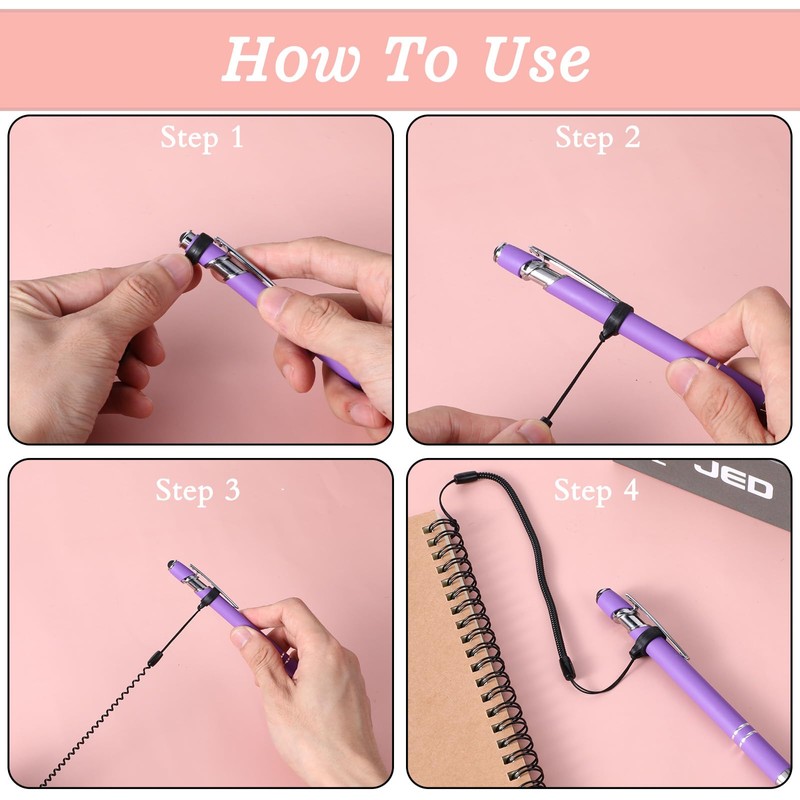 How To Use

Step 1

Step 2

Step 3

Step 4

JED