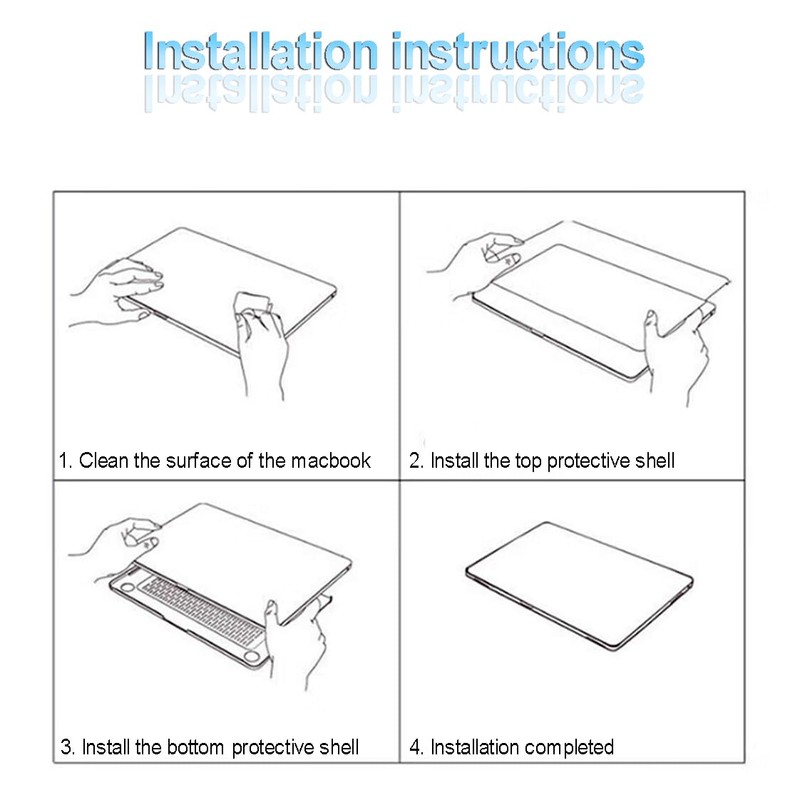 Installation instructions

1. Clean the surface of the macbook

2. Install the top protective shell

3. Install the bottom protective shell

4. Installation completed