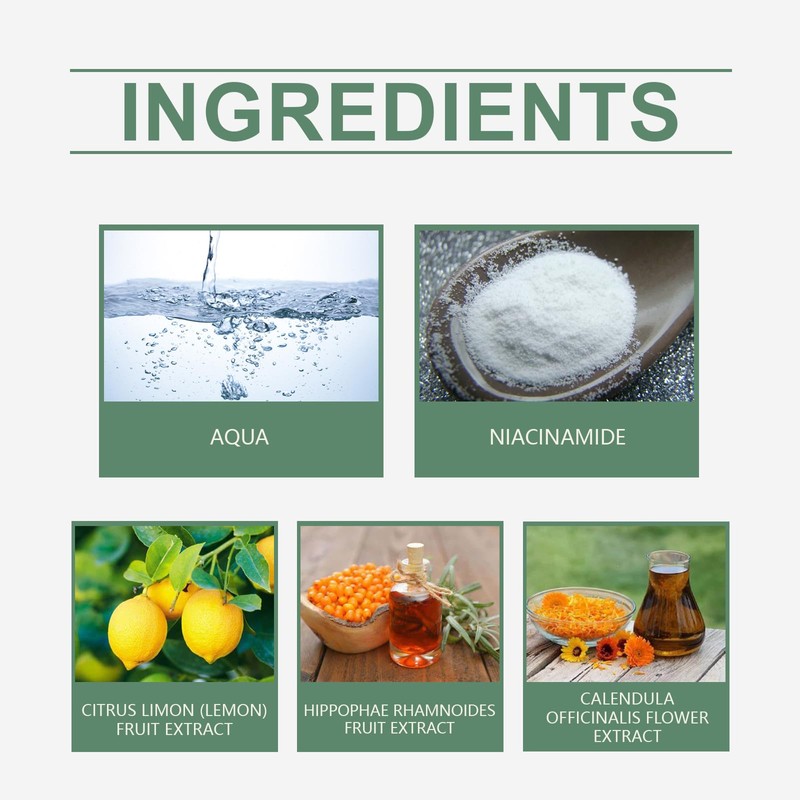 INGREDIENTS

AQUA

NIACINAMIDE

CITRUS LIMON (LEMON) FRUIT EXTRACT

HIPPOPHAE RHAMNOIDES FRUIT EXTRACT

CALENDULA OFFICINALIS FLOWER EXTRACT