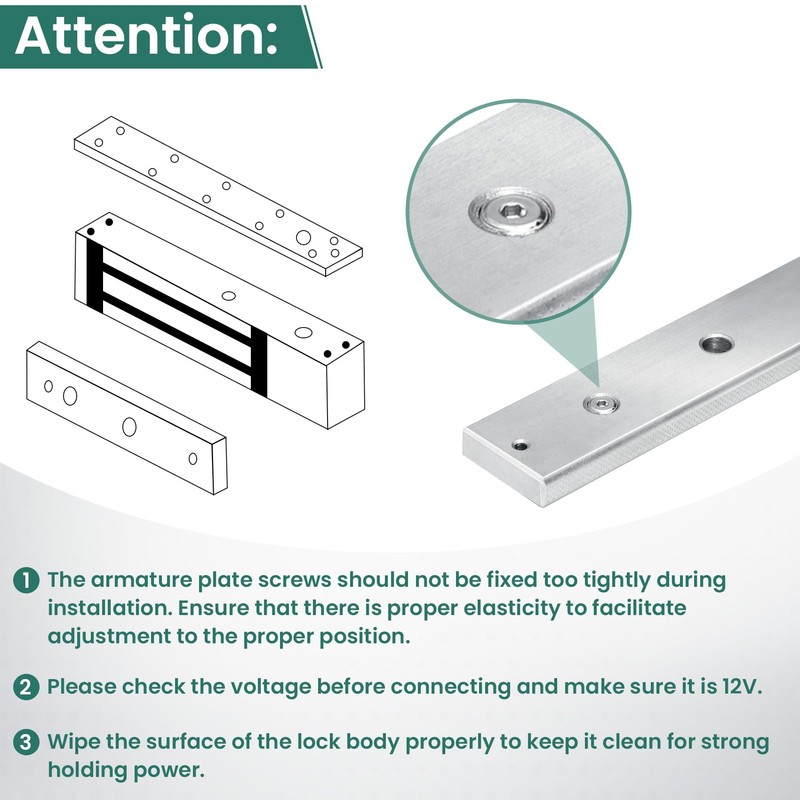 Attention:

1 The armature plate screws should not be fixed too tightly during installation. Ensure that there is proper elasticity to facilitate adjustment to the proper position.

2 Please check the voltage before connecting and make sure it is 12V.

3 Wipe the surface of the lock body properly to keep it clean for strong holding power.