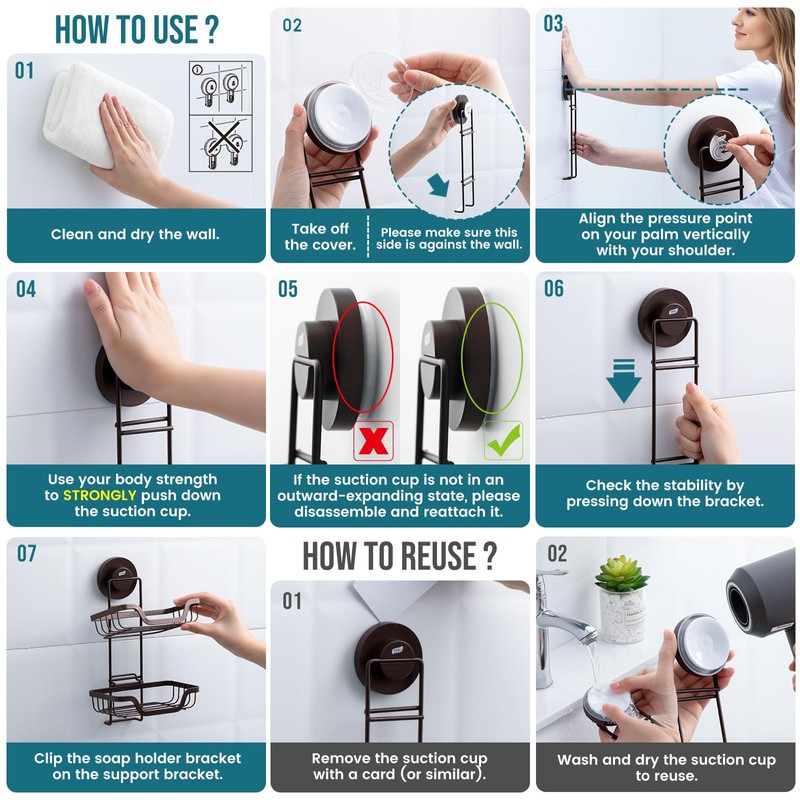 HOW TO USE ?

01

Clean and dry the wall.

02

Take off the cover.

Please make sure this side is against the wall.

03

Align the pressure point on your palm vertically with your shoulder.

04

Use your body strength to STRONGLY push down the suction cup.

05

If the suction cup is not in an outward-expanding state, please disassemble and reattach it.

06

Check the stability by pressing down the bracket.

07

Clip the soap holder bracket on the support bracket.

HOW TO REUSE ?

01

Remove the suction cup with a card (or similar).

02

Wash and dry the suction cup to reuse.