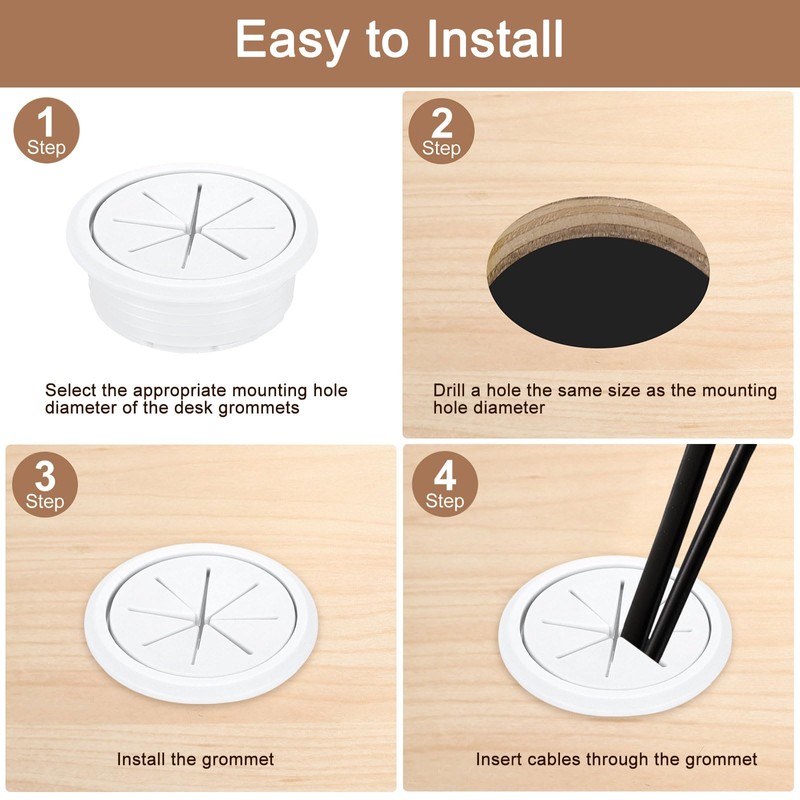 Easy to Install

1
Step

Select the appropriate mounting hole diameter of the desk grommets

2
Step

Drill a hole the same size as the mounting hole diameter

3
Step

Install the grommet

4
Step

Insert cables through the grommet