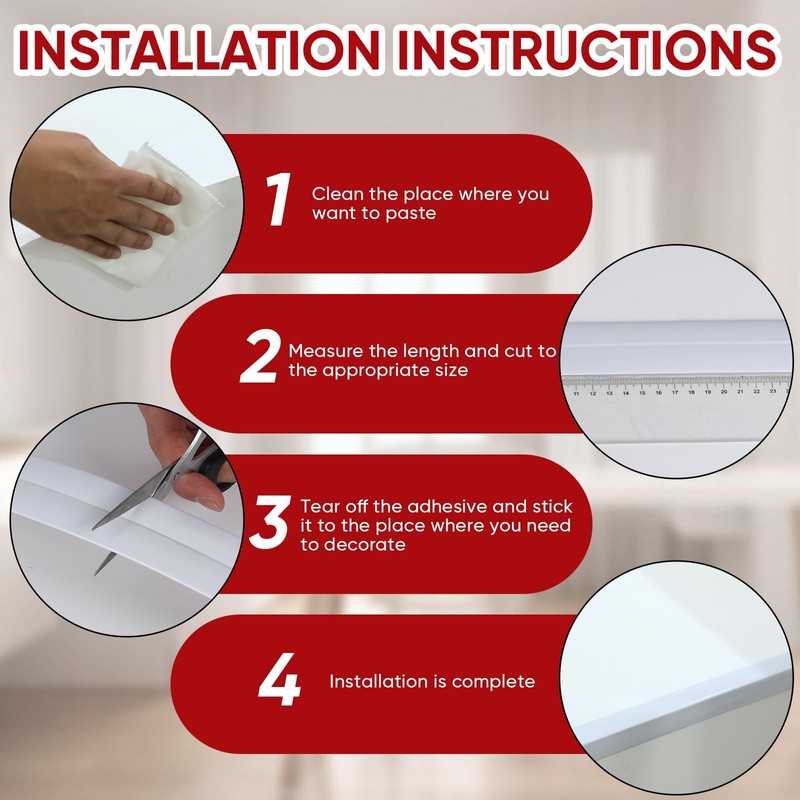 INSTALLATION INSTRUCTIONS

1 Clean the place where you want to paste

2 Measure the length and cut to the appropriate size

11 12 13 14 15 16 17 18 19 20 21 22 23

3 Tear off the adhesive and stick it to the place where you need to decorate

4 Installation is complete