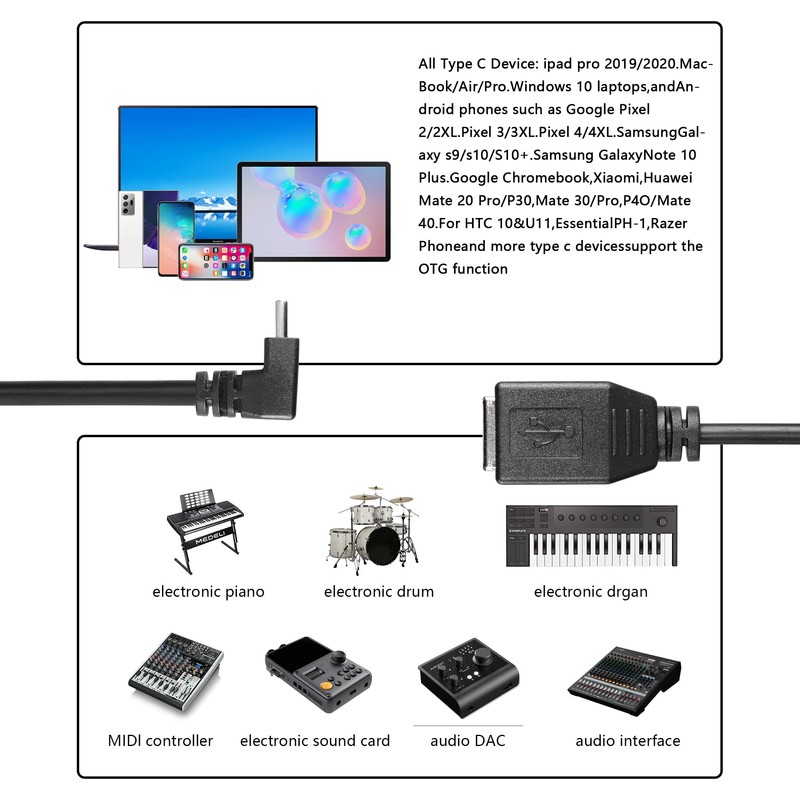 All Type C Device: ipad pro 2019/2020.MacBook/Air/Pro.Windows 10 laptops,andAndroid phones such as Google Pixel 2/2XL.Pixel 3/3XL.Pixel 4/4XL.SamsungGalaxy s9/s10/S10+.Samsung GalaxyNote 10 Plus.Google Chromebook,Xiaomi,Huawei Mate 20 Pro/P30,Mate 30/Pro,P4O/Mate 40.For HTC 10&U11,EssentialPH-1,Razer Phoneand more type c devicessupport the OTG function

MEDELI

electronic piano

electronic drum

electronic drgan

MIDI controller

electronic sound card

audio DAC

audio interface