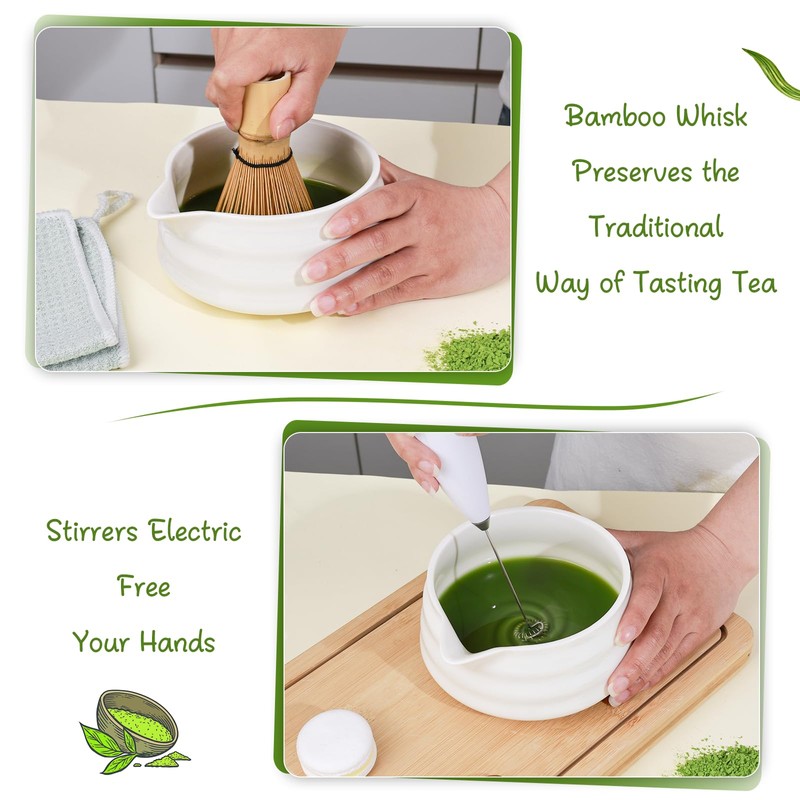 Bamboo Whisk
Preserves the
Traditional
Way of Tasting Tea

Stirrers Electric
Free
Your Hands