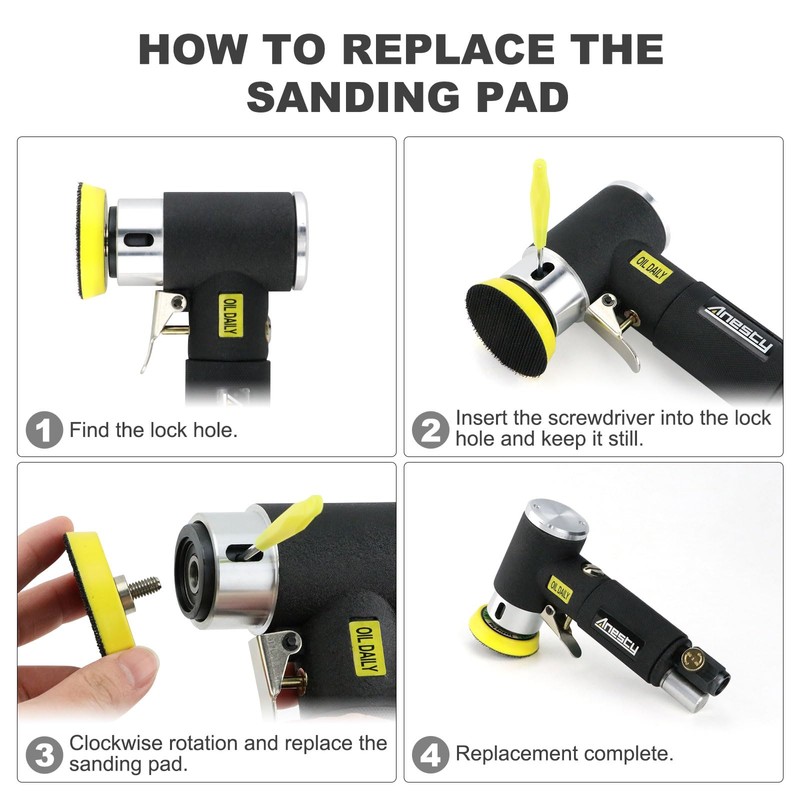 HOW TO REPLACE THE SANDING PAD

OIL DAILY

1 Find the lock hole.

OIL DAILY
Anesty

2 Insert the screwdriver into the lock hole and keep it still.

OIL DAILY

3 Clockwise rotation and replace the sanding pad.

OIL DAILY
Anesty

4 Replacement complete.