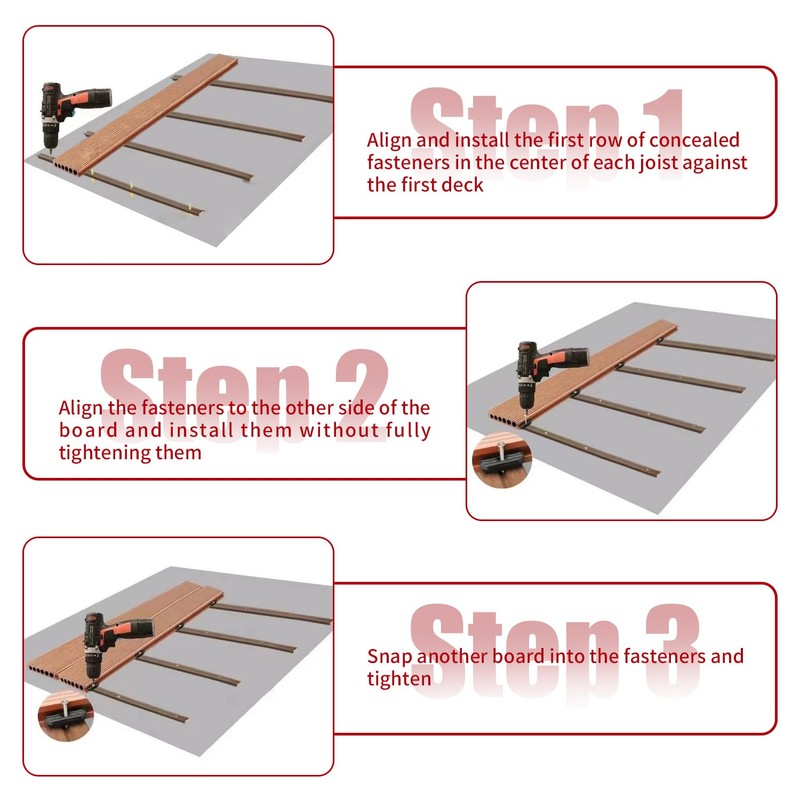 Step 1

Align and install the first row of concealed fasteners in the center of each joist against the first deck

Step 2

Align the fasteners to the other side of the board and install them without fully tightening them

Step 3

Snap another board into the fasteners and tighten