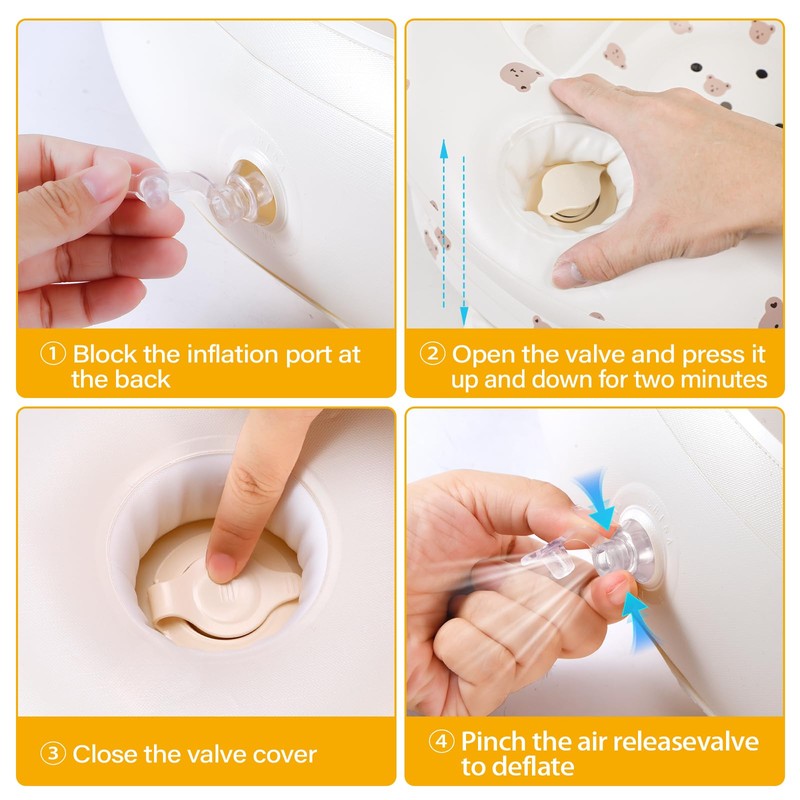 ① Block the inflation port at the back

② Open the valve and press it up and down for two minutes

③ Close the valve cover

④ Pinch the air releasevalve to deflate