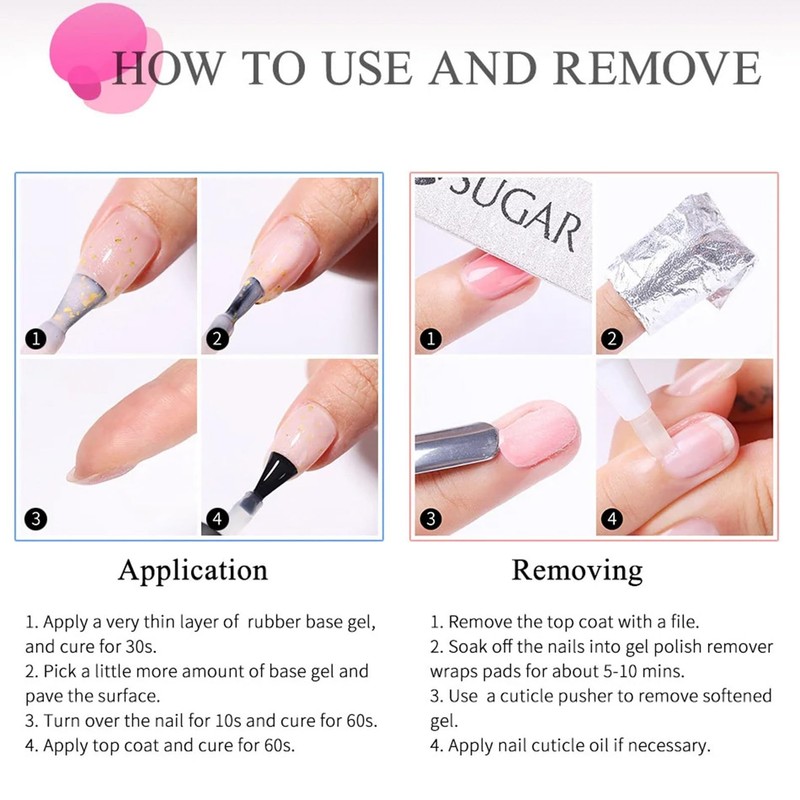 HOW TO USE AND REMOVE

1
2
3
4

SUGAR
1
2
3
4

Application

1. Apply a very thin layer of rubber base gel, and cure for 30s.
2. Pick a little more amount of base gel and pave the surface.
3. Turn over the nail for 10s and cure for 60s.
4. Apply top coat and cure for 60s.

Removing

1. Remove the top coat with a file.
2. Soak off the nails into gel polish remover wraps pads for about 5-10 mins.
3. Use a cuticle pusher to remove softened gel.
4. Apply nail cuticle oil if necessary.