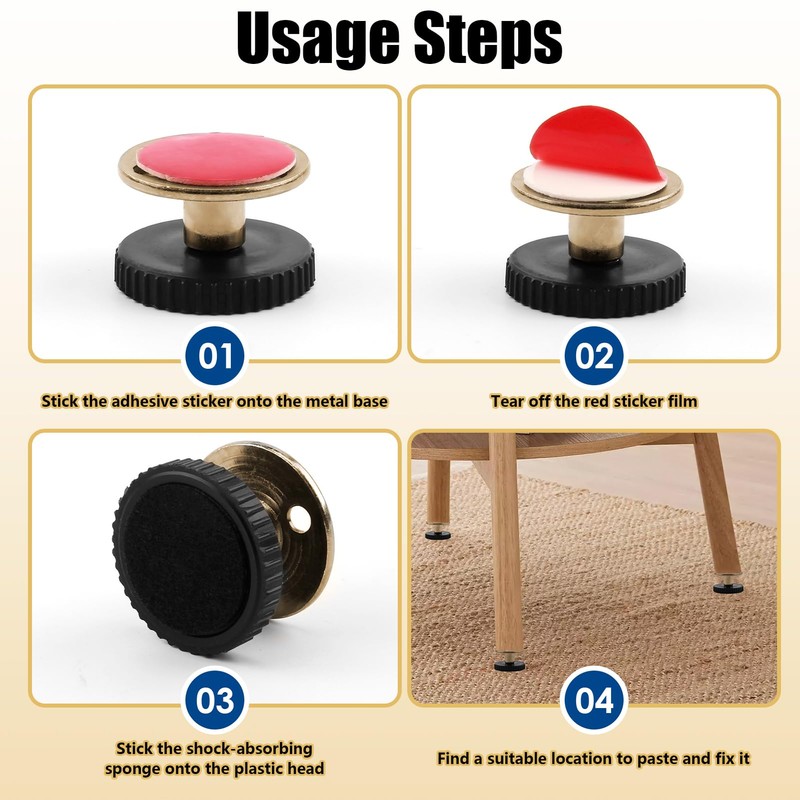 Usage Steps

01

Stick the adhesive sticker onto the metal base

02

Tear off the red sticker film

03

Stick the shock-absorbing sponge onto the plastic head

04

Find a suitable location to paste and fix it