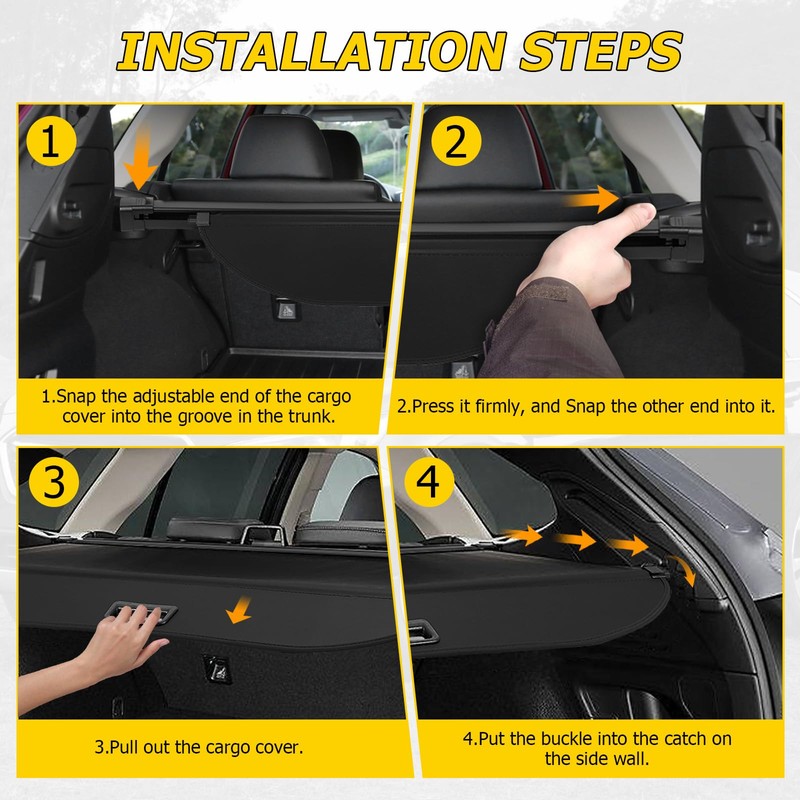 INSTALLATION STEPS

1

1.Snap the adjustable end of the cargo cover into the groove in the trunk.

2

2.Press it firmly, and Snap the other end into it.

3

3.Pull out the cargo cover.

4

4.Put the buckle into the catch on the side wall.