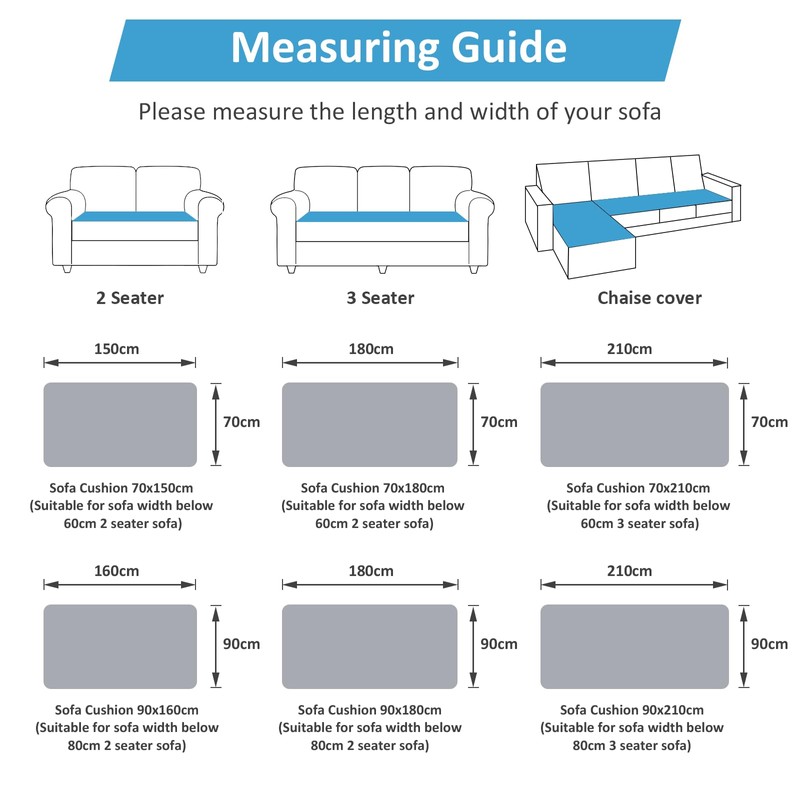 Measuring Guide

Please measure the length and width of your sofa

2 Seater

3 Seater

Chaise cover

150cm

70cm

Sofa Cushion 70x150cm (Suitable for sofa width below 60cm 2 seater sofa)

180cm

70cm

Sofa Cushion 70x180cm (Suitable for sofa width below 60cm 2 seater sofa)

210cm

70cm

Sofa Cushion 70x210cm (Suitable for sofa width below 60cm 3 seater sofa)

160cm

90cm

Sofa Cushion 90x160cm (Suitable for sofa width below 80cm 2 seater sofa)

180cm

90cm

Sofa Cushion 90x180cm (Suitable for sofa width below 80cm 2 seater sofa)

210cm

90cm

Sofa Cushion 90x210cm (Suitable for sofa width below 80cm 3 seater sofa)