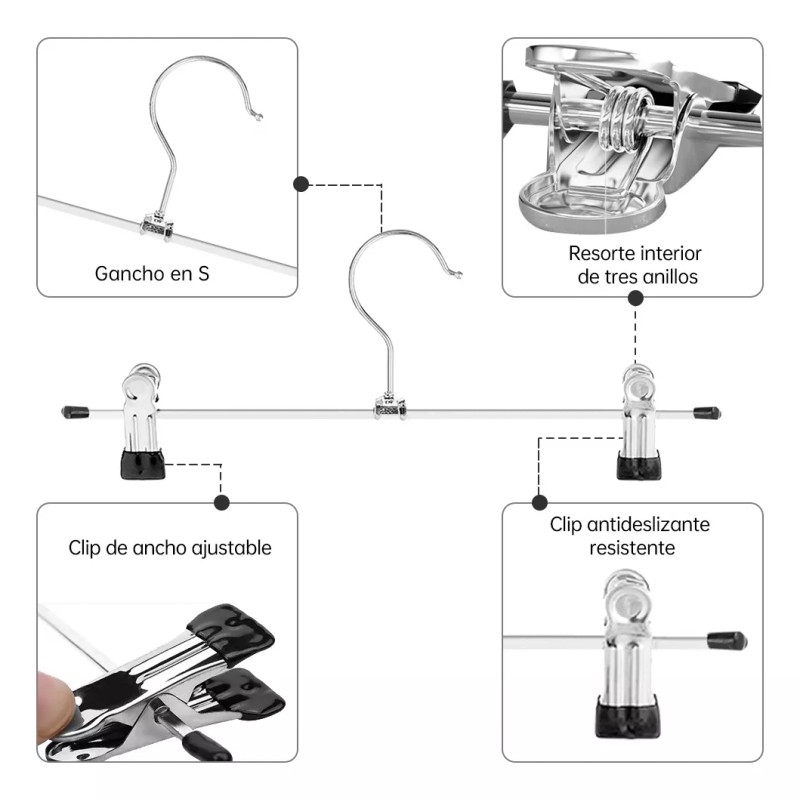 Gancho en S

Resorte interior
de tres anillos

Clip de ancho ajustable

Clip antideslizante
resistente