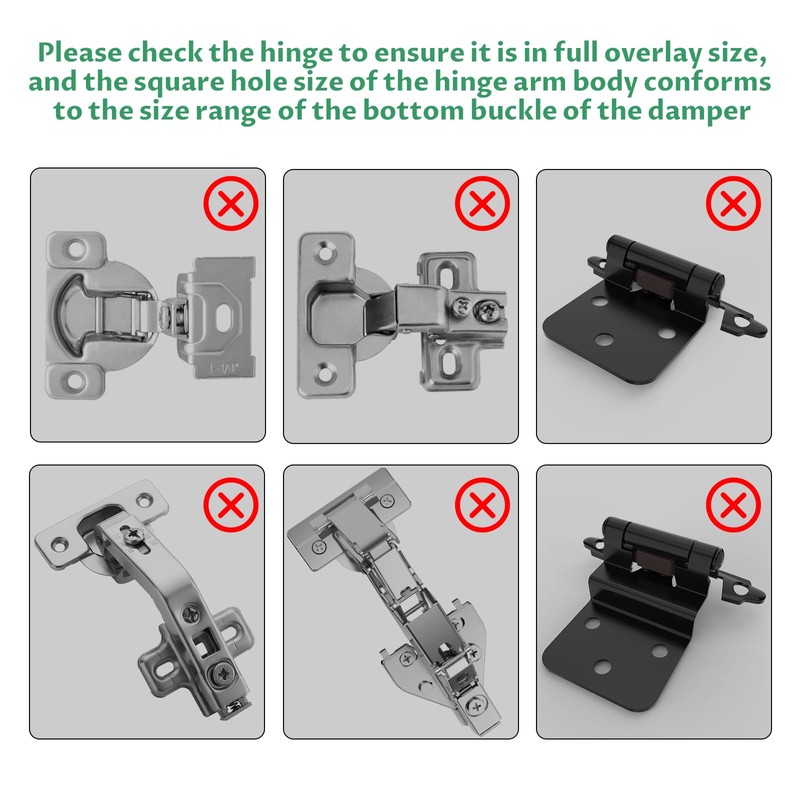 Please check the hinge to ensure it is in full overlay size, and the square hole size of the hinge arm body conforms to the size range of the bottom buckle of the damper

1-3/8"