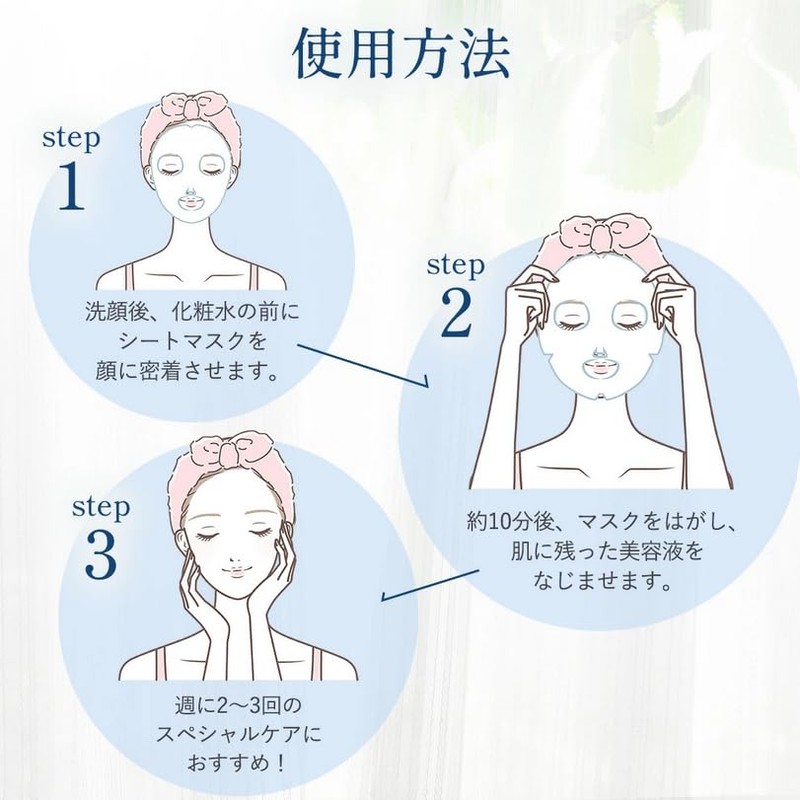 使用方法

step
1

洗顔後、化粧水の前に
シートマスクを
顔に密着させます。

step
2

約10分後、マスクをはがし、
肌に残った美容液を
なじませます。

step
3

週に2〜3回の
スペシャルケアに
おすすめ！