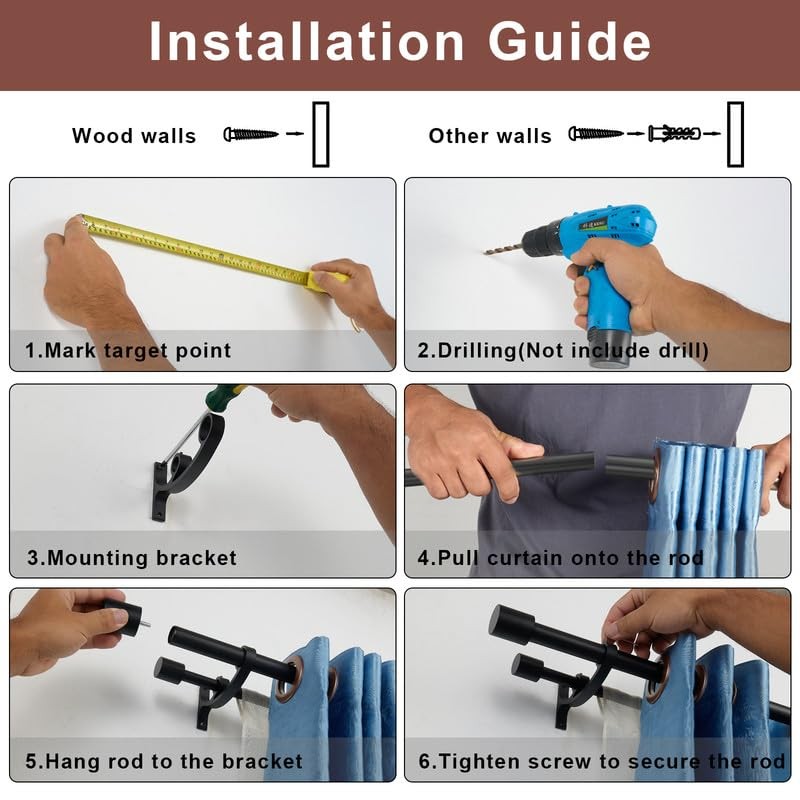 Installation Guide

Wood walls

Other walls

1.Mark target point

2.Drilling(Not include drill)

3.Mounting bracket

4.Pull curtain onto the rod

5.Hang rod to the bracket

6.Tighten screw to secure the rod