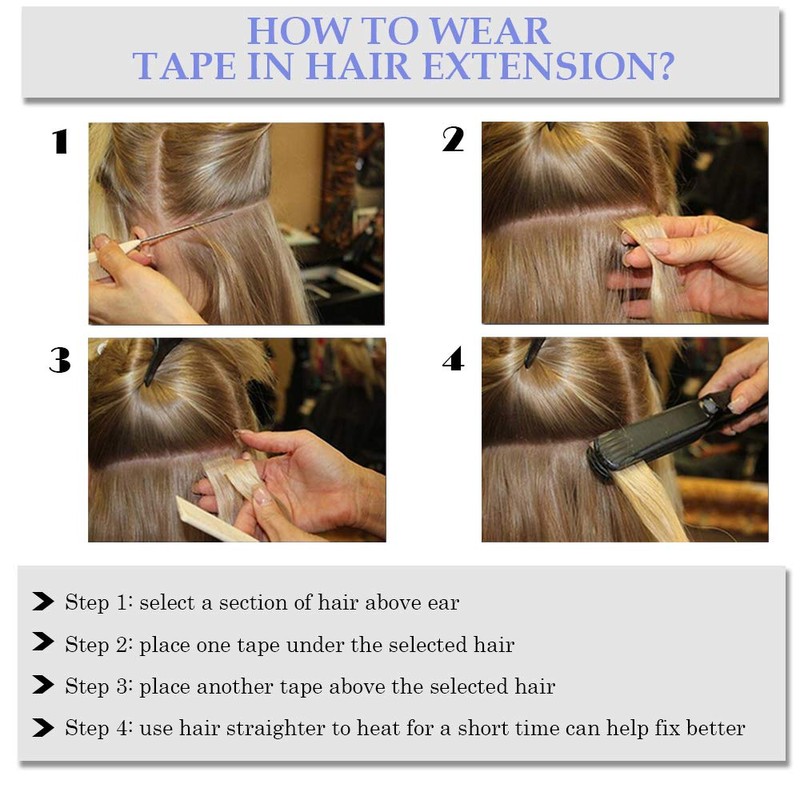 HOW TO WEAR
TAPE IN HAIR EXTENSION?

1

2

3

4

Step 1: select a section of hair above ear

Step 2: place one tape under the selected hair

Step 3: place another tape above the selected hair

Step 4: use hair straighter to heat for a short time can help fix better