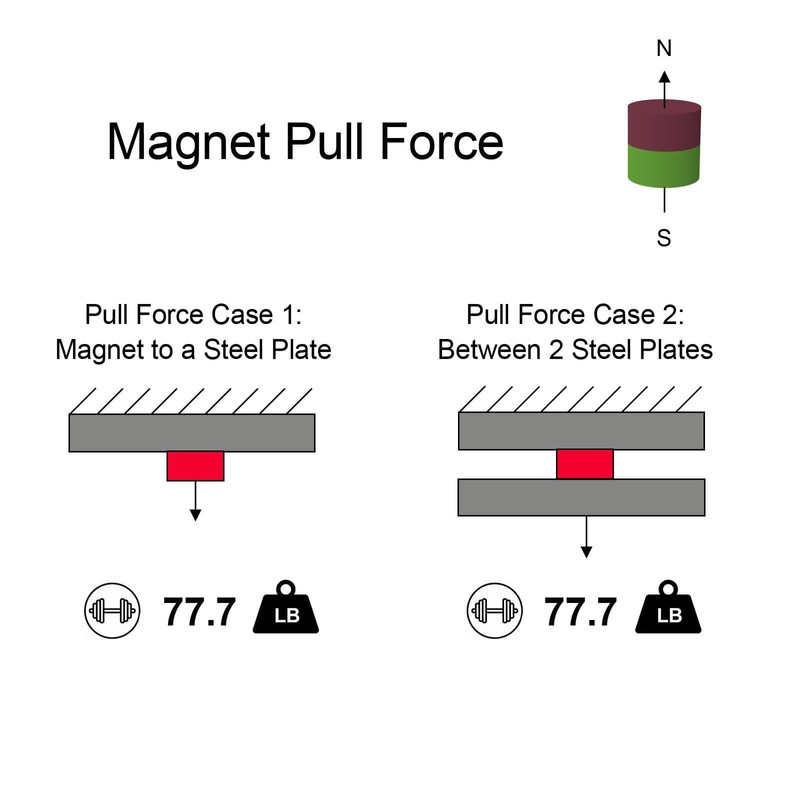 Magnet Pull Force

N

S

Pull Force Case 1:
Magnet to a Steel Plate

77.7 LB

Pull Force Case 2:
Between 2 Steel Plates

77.7 LB